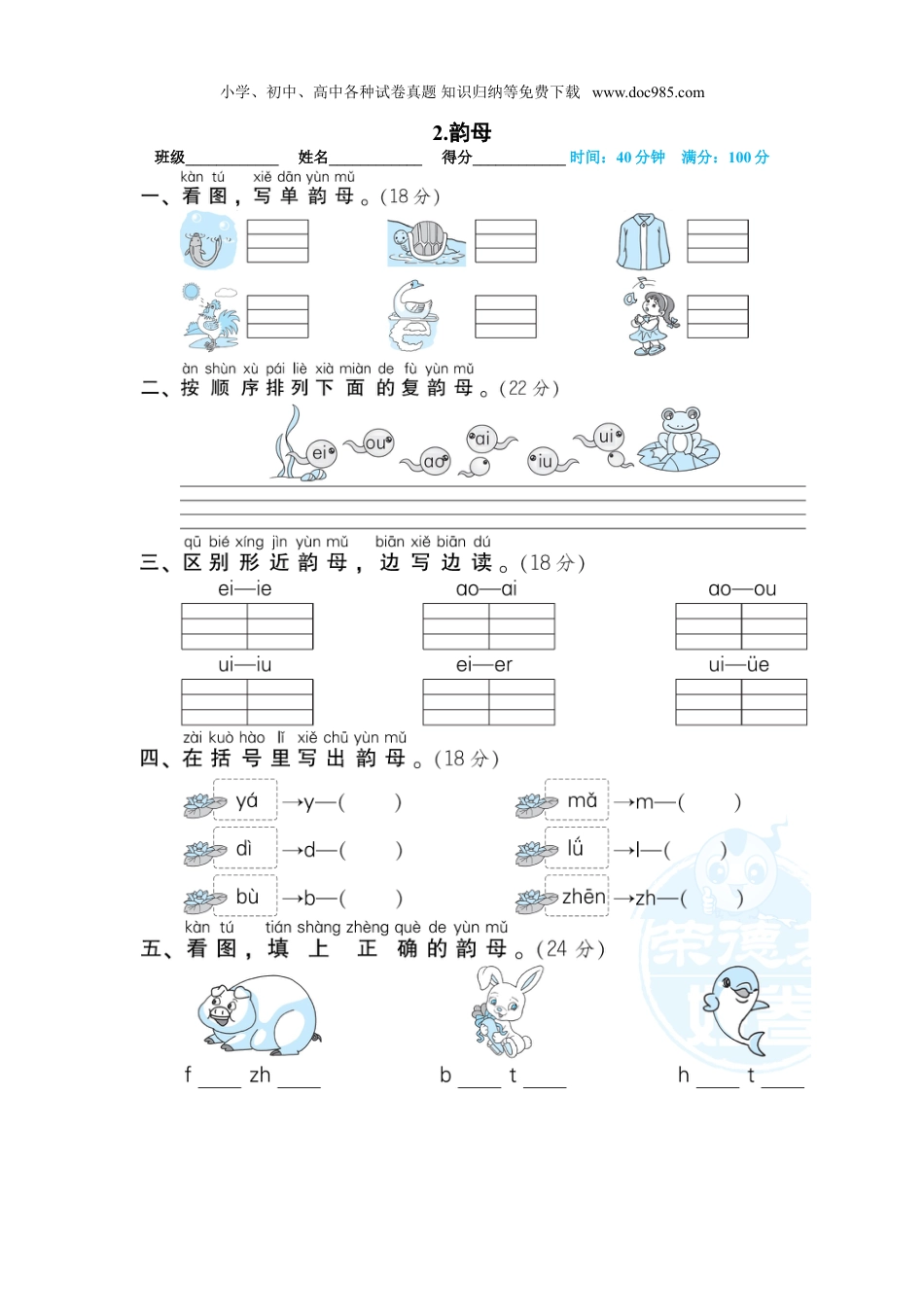 小学、初中、高中各种试卷真题 知识归纳等免费下载 www.doc985.com

2.韵母

班级____________ 姓名____________ 得分____________ 时间：40分钟 满分：100分

kàn tú xiě dān yùn mǔ
一、看图，写单韵母。(18分)

àn shùn xù pái liè xià miàn de fù yùn mǔ
二、按顺序排列下面的复韵母。(22分)

ei ou ao ai iu ui

qū bié xíng jìn yùn mǔ biān xiě biān dú
三、区别形近韵母，边写边读。(18分)

ei—ie ao—ai ao—ou
ui—iu ei—er ui—üe

zài kuò hào lǐ xiě chū yùn mǔ
四、在括号里写出韵母。(18分)

yá →y—( ) mǎ →m—( )
dì →d—( ) lǘ →l—( )
bù →b—( ) zhēn →zh—( )

kàn tú tián shàng zhèng què de yùn mǔ
五、看图，填上正确的韵母。(24分)

f ____ zh ____ b ____ t ____ h ____ t ____