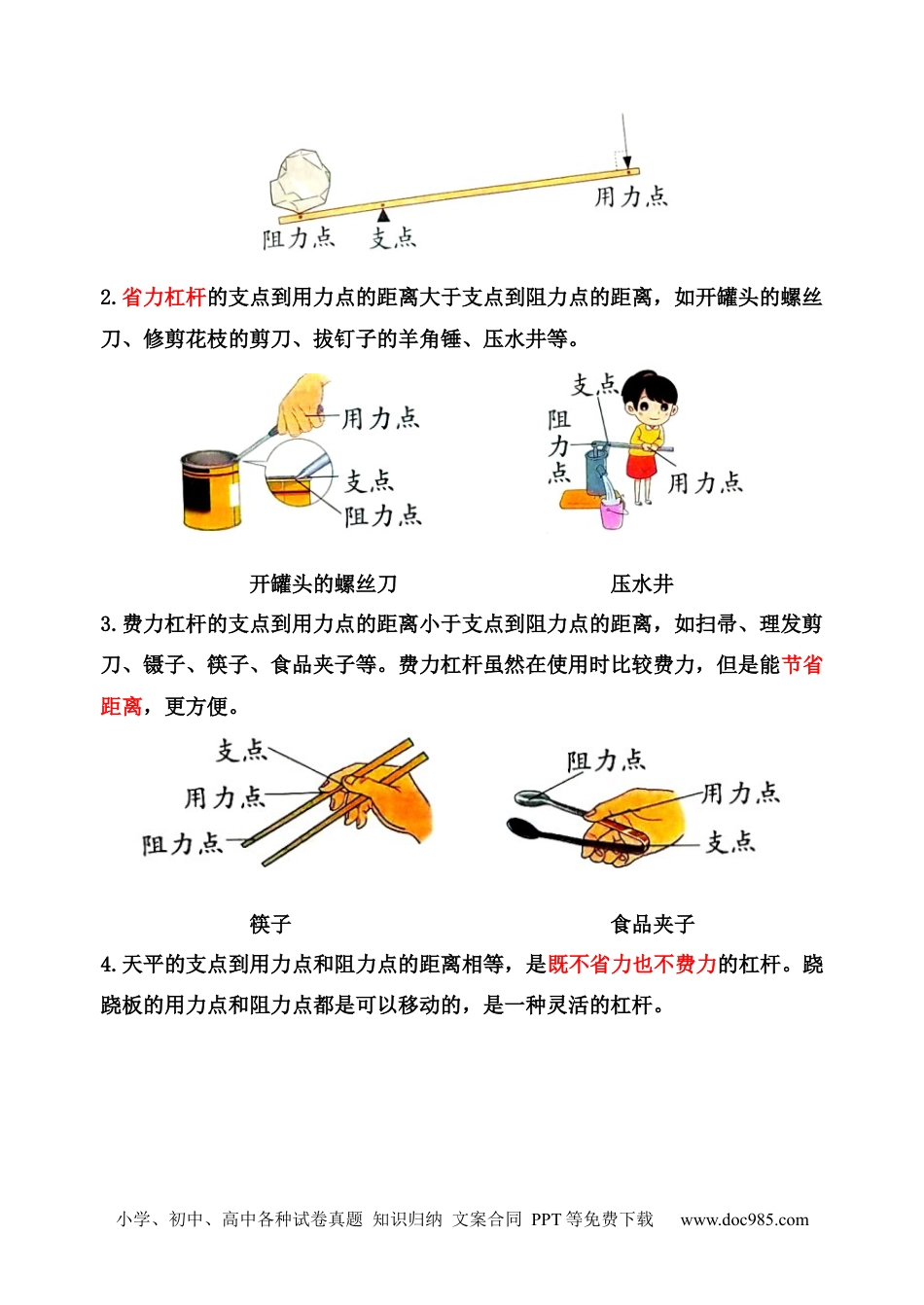 用力点
阻力点 支点

2.省力杠杆的支点到用力点的距离大于支点到阻力点的距离，如开罐头的螺丝刀、修剪花枝的剪刀、拔钉子的羊角锤、压水井等。

用力点
支点
阻力点

支点
阻力点
用力点

开罐头的螺丝刀 压水井

3.费力杠杆的支点到用力点的距离小于支点到阻力点的距离，如扫帚、理发剪刀、镊子、筷子、食品夹子等。费力杠杆虽然在使用时比较费力，但是能节省距离，更方便。

支点
用力点
阻力点

阻力点
用力点
支点

筷子 食品夹子

4.天平的支点到用力点和阻力点的距离相等，是既不省力也不费力的杠杆。跷跷板的用力点和阻力点都是可以移动的，是一种灵活的杠杆。

小学、初中、高中各种试卷真题 知识归纳 文案合同 PPT等免费下载 www.doc985.com