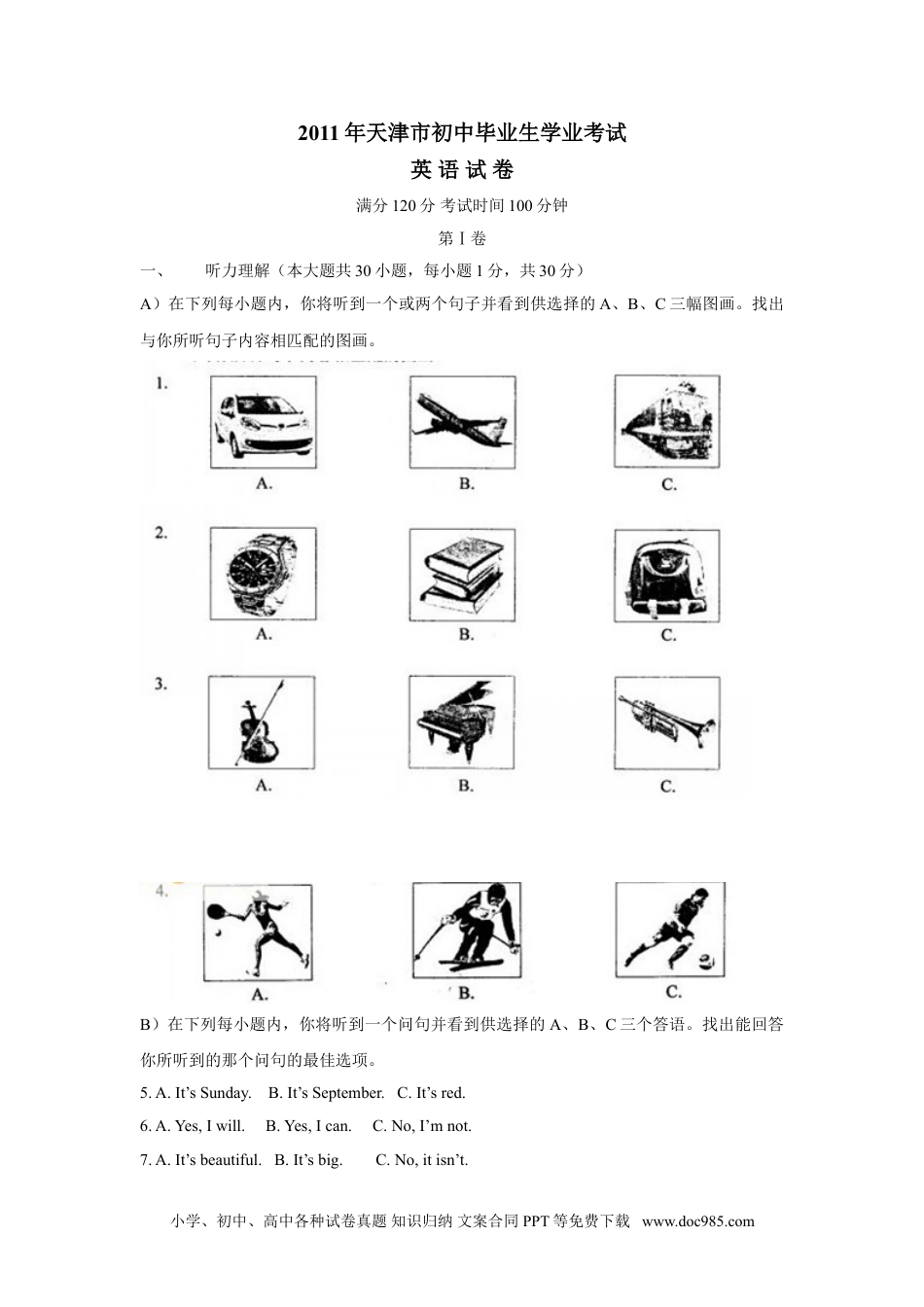 2011 年天津市初中毕业生学业考试

英 语 试 卷

满分 120 分 考试时间 100 分钟

第 I 卷

一、 听力理解（本大题共 30 小题，每小题 1 分，共 30 分）

A）在下列每小题内，你将听到一个或两个句子并看到供选择的 A、B、C 三幅图画。找出与你所听句子内容相匹配的图画。

1.

A. B. C.

2.

A. B. C.

3.

A. B. C.

4.

A. B. C.

B）在下列每小题内，你将听到一个问句并看到供选择的 A、B、C 三个答语。找出能回答你所听到的那个问句的最佳选项。

5. A. It's Sunday. B. It's September. C. It's red.

6. A. Yes, I will. B. Yes, I can. C. No, I'm not.

7. A. It's beautiful. B. It's big. C. No, it isn't.

小学、初中、高中各种试卷真题 知识归纳 文案合同 PPT 等免费下载 www.doc985.com