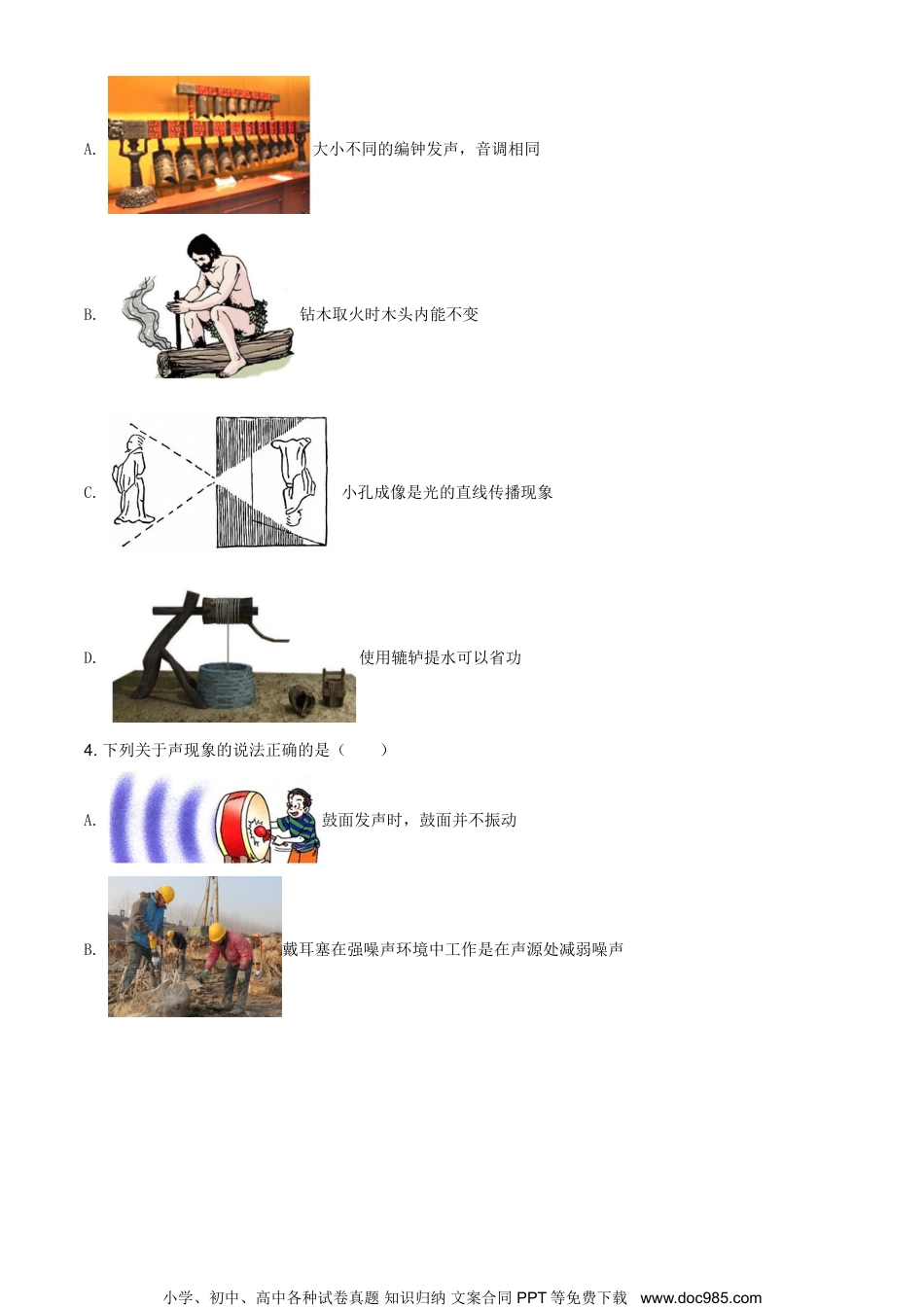 A. 大小不同的编钟发声，音调相同

B. 钻木取火时木头内能不变

C. 小孔成像是光的直线传播现象

D. 使用辘轳提水可以省功

4. 下列关于声现象的说法正确的是（　　）

A. 鼓面发声时，鼓面并不振动

B. 戴耳塞在强噪声环境中工作是在声源处减弱噪声

小学、初中、高中各种试卷真题 知识归纳 文案合同 PPT 等免费下载 www.doc985.com