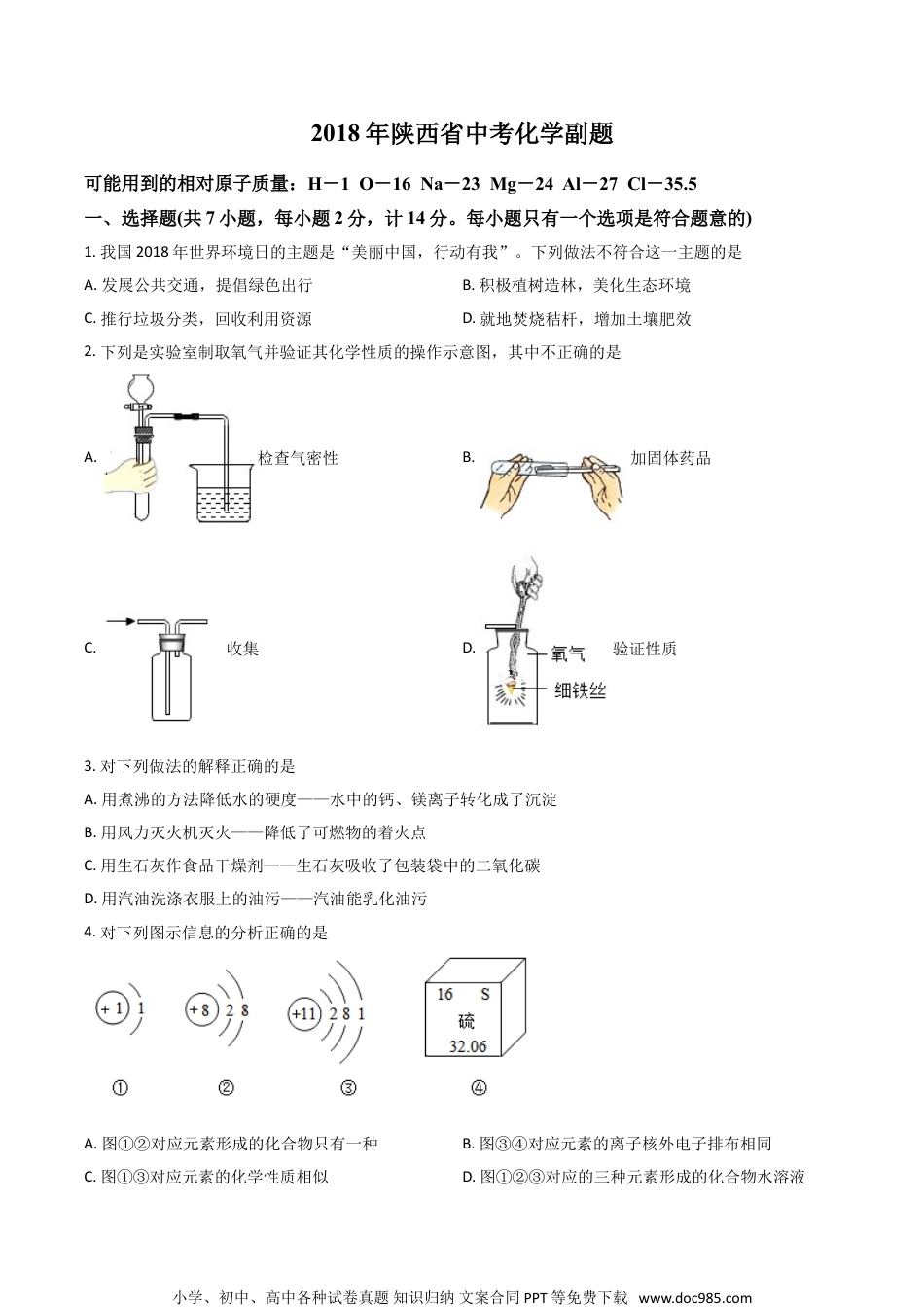 2018年陕西省中考化学副题

可能用到的相对原子质量：H－1 O－16 Na－23 Mg－24 Al－27 Cl－35.5

一、选择题(共7小题，每小题2分，计14分。每小题只有一个选项是符合题意的)

1. 我国2018年世界环境日的主题是“美丽中国，行动有我”。下列做法不符合这一主题的是

A. 发展公共交通，提倡绿色出行

B. 积极植树造林，美化生态环境

C. 推行垃圾分类，回收利用资源

D. 就地焚烧秸杆，增加土壤肥效

2. 下列是实验室制取氧气并验证其化学性质的操作示意图，其中不正确的是

A. 检查气密性

B. 加固体药品

C. 收集

D. 氧气 细铁丝 验证性质

3. 对下列做法的解释正确的是

A. 用煮沸的方法降低水的硬度——水中的钙、镁离子转化成了沉淀

B. 用风力灭火机灭火——降低了可燃物的着火点

C. 用生石灰作食品干燥剂——生石灰吸收了包装袋中的二氧化碳

D. 用汽油洗涤衣服上的油污——汽油能乳化油污

4. 对下列图示信息的分析正确的是

+1 1

+8 2 8

+11 2 8 1

16 S 硫 32.06

① ② ③ ④

A. 图①②对应元素形成的化合物只有一种

B. 图③④对应元素的离子核外电子排布相同

C. 图①③对应元素的化学性质相似

D. 图①②③对应的三种元素形成的化合物水溶液

小学、初中、高中各种试卷真题 知识归纳 文案合同 PPT等免费下载 www.doc985.com