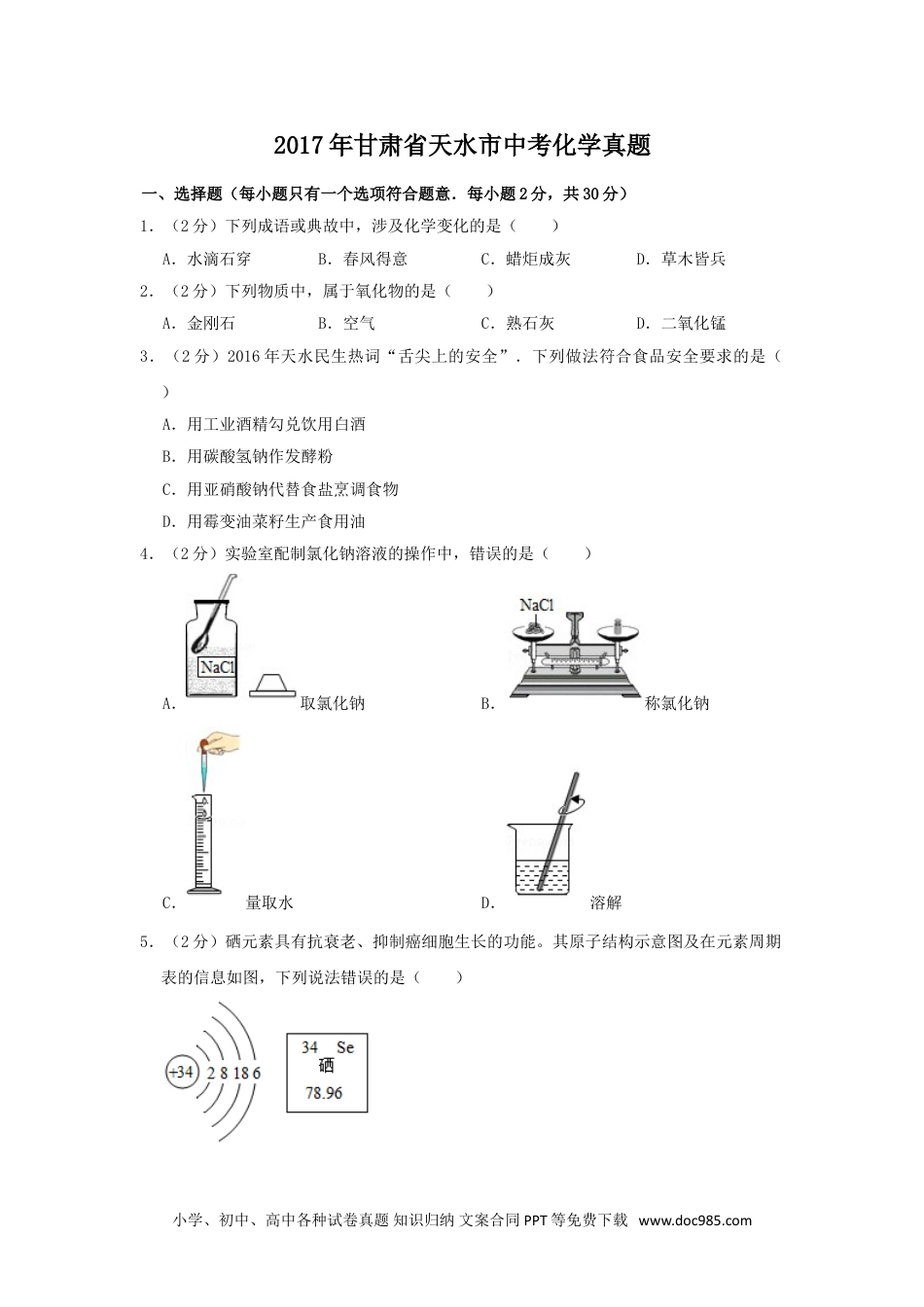 2017年甘肃省天水市中考化学真题

一、选择题（每小题只有一个选项符合题意．每小题2分，共30分）

1．（2分）下列成语或典故中，涉及化学变化的是（　　）

A．水滴石穿　B．春风得意　C．蜡炬成灰　D．草木皆兵

2．（2分）下列物质中，属于氧化物的是（　　）

A．金刚石　B．空气　C．熟石灰　D．二氧化锰

3．（2分）2016年天水民生热词“舌尖上的安全”．下列做法符合食品安全要求的是（　　）

A．用工业酒精勾兑饮用白酒

B．用碳酸氢钠作发酵粉

C．用亚硝酸钠代替食盐烹调食物

D．用霉变油菜籽生产食用油

4．（2分）实验室配制氯化钠溶液的操作中，错误的是（　　）

NaCl

A．取氯化钠

NaCl

B．称氯化钠

C．量取水

D．溶解

5．（2分）硒元素具有抗衰老、抑制癌细胞生长的功能。其原子结构示意图及在元素周期表的信息如图，下列说法错误的是（　　）

+34　2 8 18 6

34　Se
硒
78.96

小学、初中、高中各种试卷真题 知识归纳 文案合同 PPT等免费下载　www.doc985.com