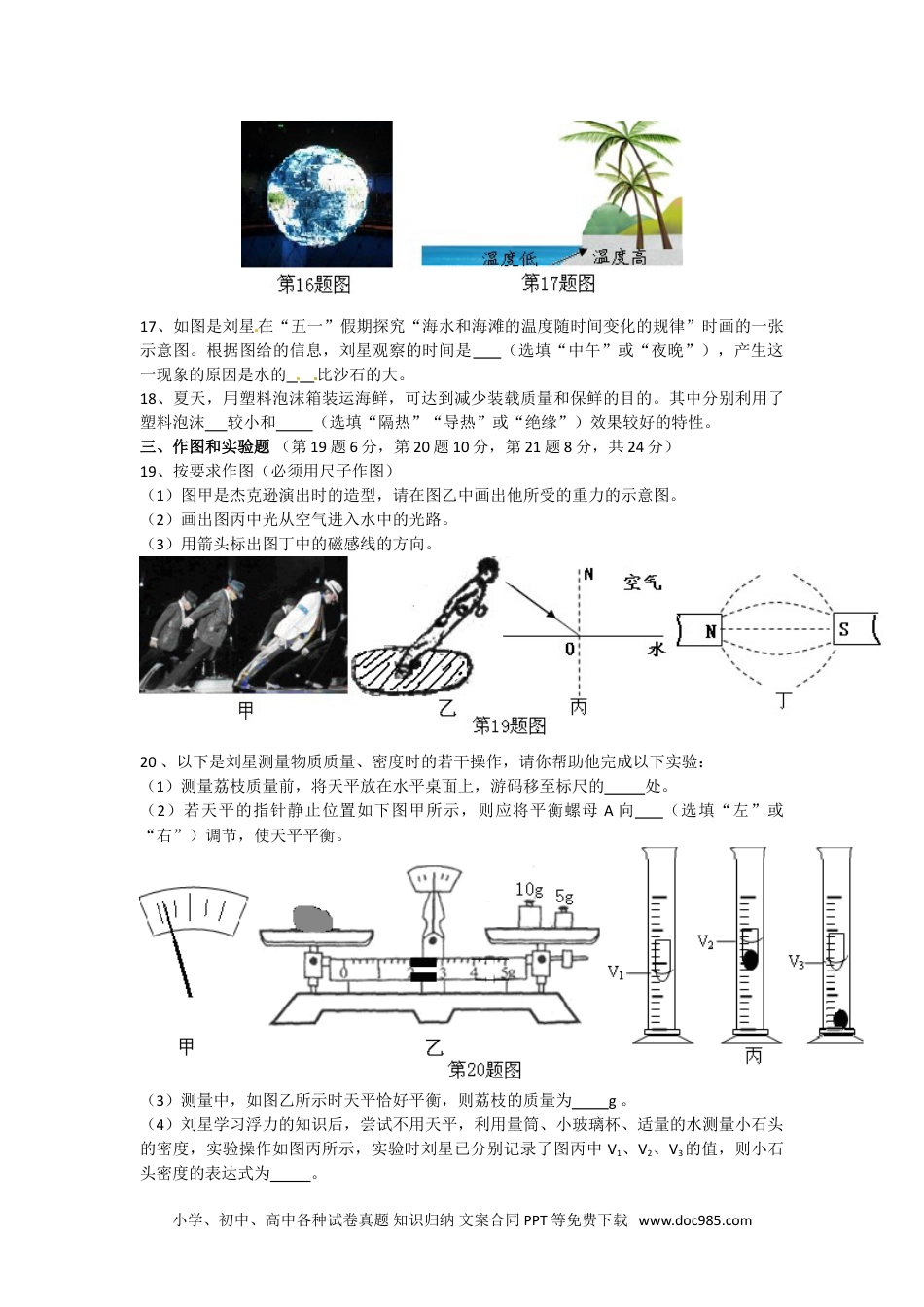 温度低　温度高

第16题图　　第17题图

17、如图是刘星在“五一”假期探究“海水和海滩的温度随时间变化的规律”时画的一张示意图。根据图给的信息，刘星观察的时间是____（选填“中午”或“夜晚”），产生这一现象的原因是水的____比沙石的大。

18、夏天，用塑料泡沫箱装运海鲜，可达到减少装载质量和保鲜的目的。其中分别利用了塑料泡沫___较小和_____（选填“隔热”“导热”或“绝缘”）效果较好的特性。

三、作图和实验题 （第19题6分，第20题10分，第21题8分，共24分）

19、按要求作图（必须用尺子作图）

（1）图甲是杰克逊演出时的造型，请在图乙中画出他所受的重力的示意图。

（2）画出图丙中光从空气进入水中的光路。

（3）用箭头标出图丁中的磁感线的方向。

N　空气　0　水　N　S

甲　乙　丙　丁

第19题图

20、以下是刘星测量物质质量、密度时的若干操作，请你帮助他完成以下实验：

（1）测量荔枝质量前，将天平放在水平桌面上，游码移至标尺的_____处。

（2）若天平的指针静止位置如下图甲所示，则应将平衡螺母 A 向____（选填“左”或“右”）调节，使天平平衡。

10g　5g　0　1　2　3　4　5g　$V_1$　$V_2$　$V_3$

甲　乙　丙

第20题图

（3）测量中，如图乙所示时天平恰好平衡，则荔枝的质量为_____g。

（4）刘星学习浮力的知识后，尝试不用天平，利用量筒、小玻璃杯、适量的水测量小石头的密度，实验操作如图丙所示，实验时刘星已分别记录了图丙中 $V_1$、$V_2$、$V_3$的值，则小石头密度的表达式为_____。

小学、初中、高中各种试卷真题 知识归纳 文案合同 PPT 等免费下载 www.doc985.com