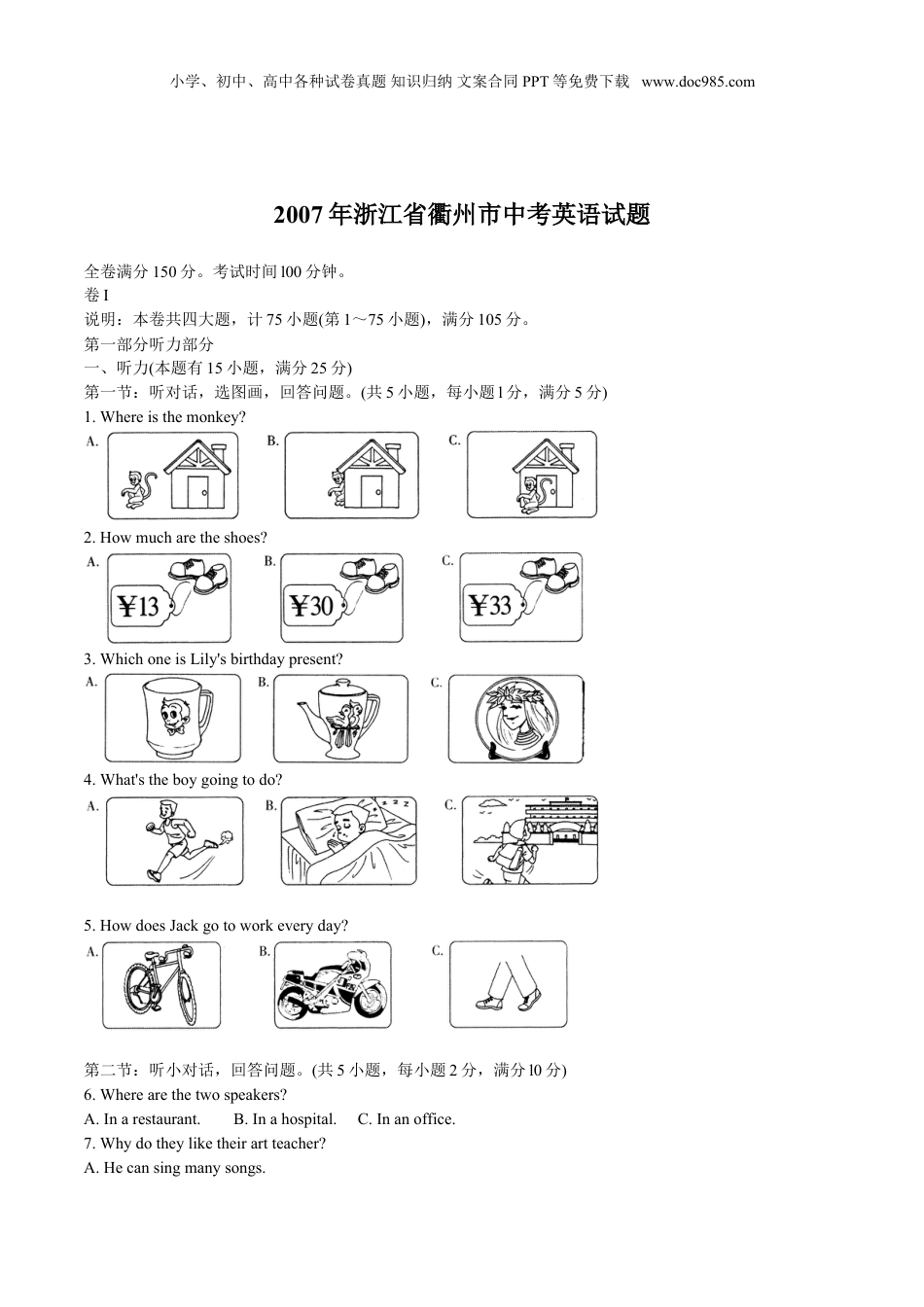 小学、初中、高中各种试卷真题 知识归纳 文案合同 PPT 等免费下载 www.doc985.com

2007 年浙江省衢州市中考英语试题

全卷满分 150 分。考试时间 l00 分钟。
卷 I
说明：本卷共四大题，计 75 小题(第 1～75 小题)，满分 105 分。
第一部分听力部分
一、听力(本题有 15 小题，满分 25 分)
第一节：听对话，选图画，回答问题。(共 5 小题，每小题 l 分，满分 5 分)
1. Where is the monkey?
A. B. C.
2. How much are the shoes?
A. ¥13 B. ¥30 C. ¥33
3. Which one is Lily's birthday present?
A. B. C.
4. What's the boy going to do?
A. B. C.
5. How does Jack go to work every day?
A. B. C.

第二节：听小对话，回答问题。(共 5 小题，每小题 2 分，满分 l0 分)
6. Where are the two speakers?
A. In a restaurant. B. In a hospital. C. In an office.
7. Why do they like their art teacher?
A. He can sing many songs.