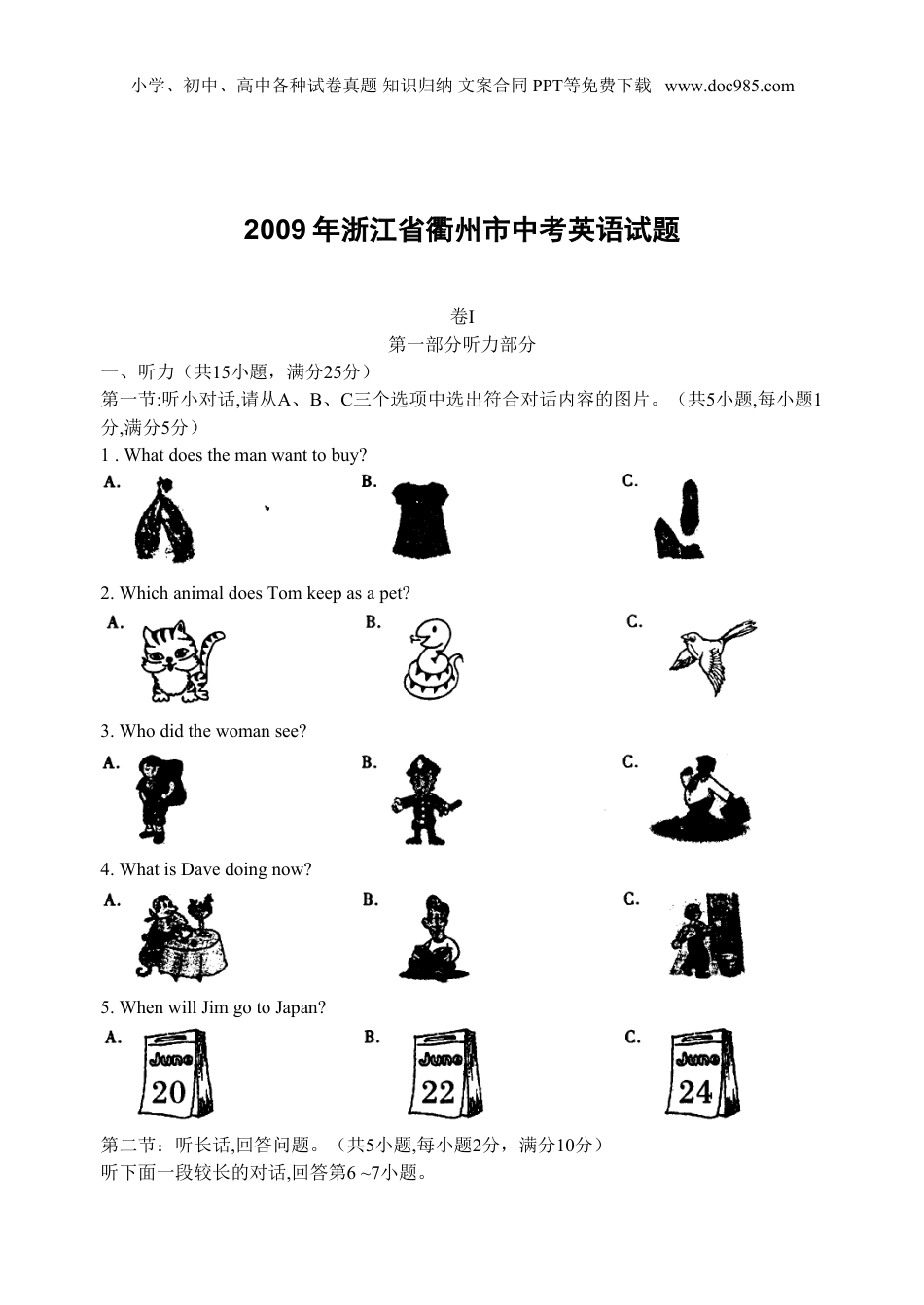 小学、初中、高中各种试卷真题 知识归纳 文案合同 PPT等免费下载 www.doc985.com

2009年浙江省衢州市中考英语试题

卷I
第一部分听力部分
一、听力（共15小题，满分25分）
第一节:听小对话,请从A、B、C三个选项中选出符合对话内容的图片。（共5小题,每小题1分,满分5分）
1 . What does the man want to buy?
A.
B.
C.
2. Which animal does Tom keep as a pet?
A.
B.
C.
3. Who did the woman see?
A.
B.
C.
4. What is Dave doing now?
A.
B.
C.
5. When will Jim go to Japan?
A. June 20
B. June 22
C. June 24
第二节：听长话,回答问题。（共5小题,每小题2分，满分10分）
听下面一段较长的对话,回答第6 ~7小题。