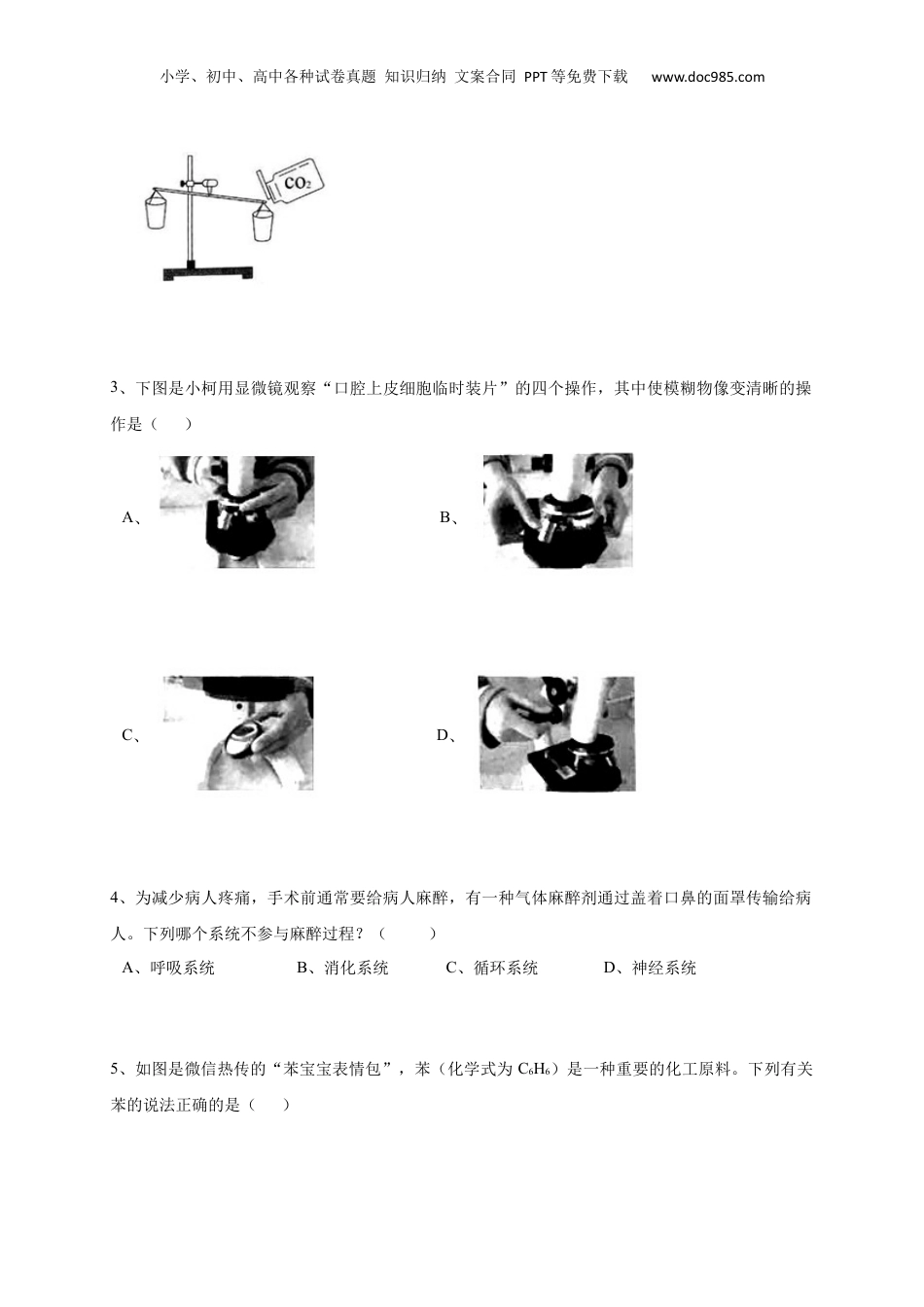 小学、初中、高中各种试卷真题 知识归纳 文案合同 PPT等免费下载 www.doc985.com

$CO_2$

3、下图是小柯用显微镜观察“口腔上皮细胞临时装片”的四个操作，其中使模糊物像变清晰的操作是（ ）

A、

B、

C、

D、

4、为减少病人疼痛，手术前通常要给病人麻醉，有一种气体麻醉剂通过盖着口鼻的面罩传输给病人。下列哪个系统不参与麻醉过程？（ ）

A、呼吸系统 B、消化系统 C、循环系统 D、神经系统

5、如图是微信热传的“苯宝宝表情包”，苯（化学式为 $C_6H_6$）是一种重要的化工原料。下列有关苯的说法正确的是（ ）