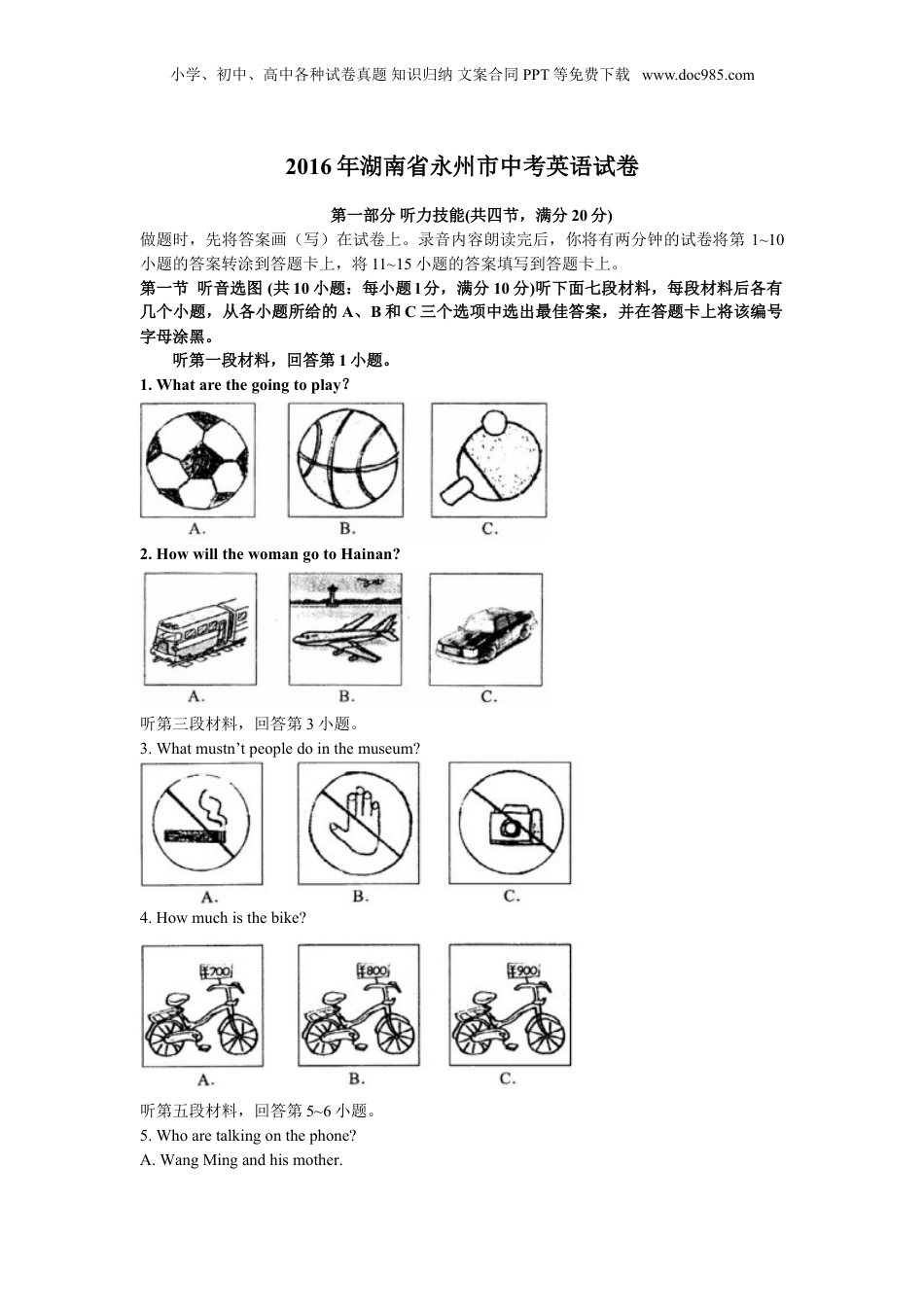 小学、初中、高中各种试卷真题 知识归纳 文案合同 PPT 等免费下载 www.doc985.com

2016 年湖南省永州市中考英语试卷

第一部分 听力技能(共四节，满分 20 分)

做题时，先将答案画（写）在试卷上。录音内容朗读完后，你将有两分钟的试卷将第 1~10 小题的答案转涂到答题卡上，将 11~15 小题的答案填写到答题卡上。

第一节 听音选图 (共 10 小题：每小题 l 分，满分 10 分)听下面七段材料，每段材料后各有几个小题，从各小题所给的 A、B 和 C 三个选项中选出最佳答案，并在答题卡上将该编号字母涂黑。

听第一段材料，回答第 1 小题。

1. What are the going to play?

A. B. C.

2. How will the woman go to Hainan?

A. B. C.

听第三段材料，回答第 3 小题。

3. What mustn't people do in the museum?

A. B. C.

4. How much is the bike?

¥700 ¥800 ¥900

A. B. C.

听第五段材料，回答第 5~6 小题。

5. Who are talking on the phone?

A. Wang Ming and his mother.