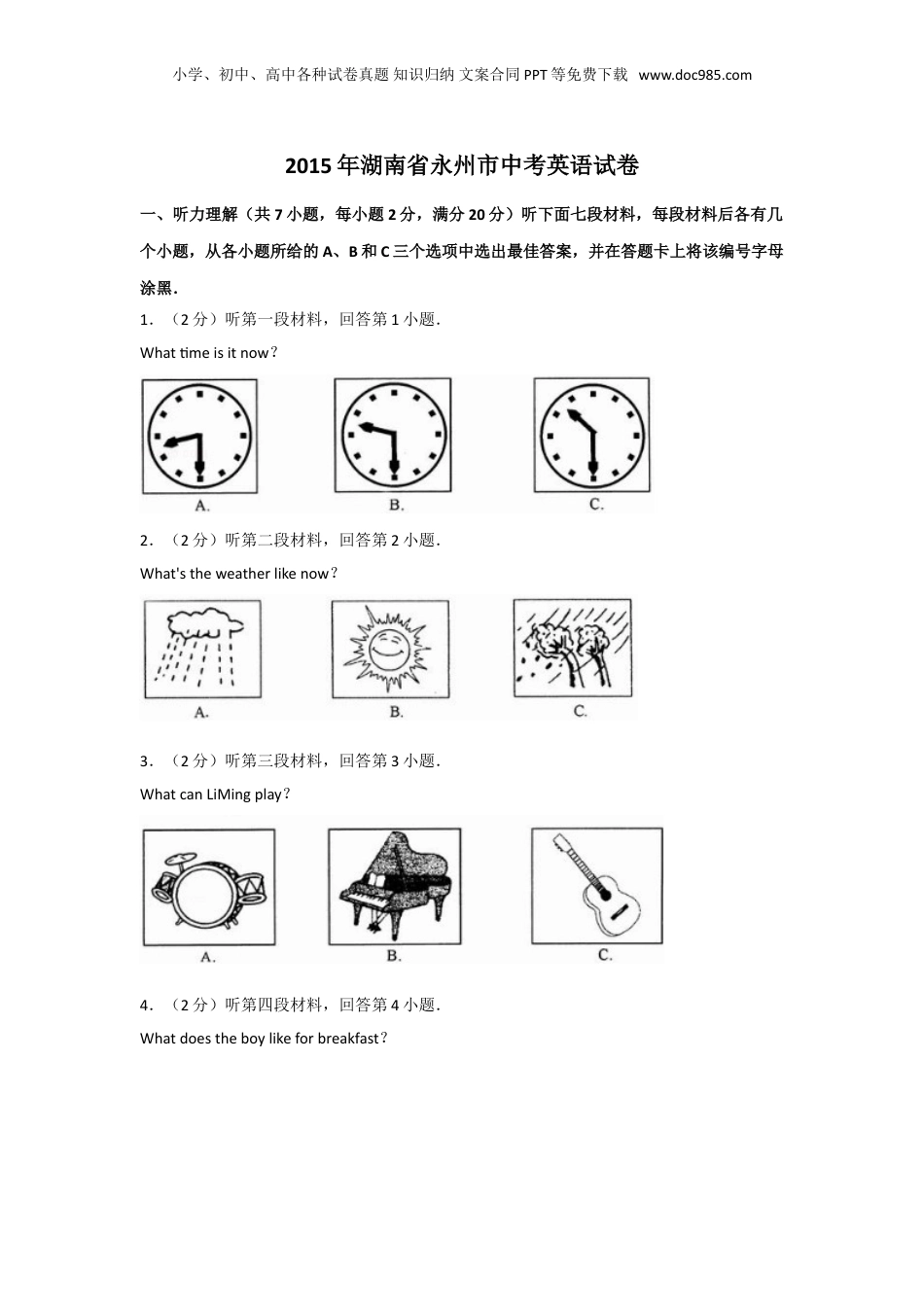 小学、初中、高中各种试卷真题 知识归纳 文案合同 PPT 等免费下载 www.doc985.com

2015 年湖南省永州市中考英语试卷

一、听力理解（共 7 小题，每小题 2 分，满分 20 分）听下面七段材料，每段材料后各有几个小题，从各小题所给的 A、B 和 C 三个选项中选出最佳答案，并在答题卡上将该编号字母涂黑．

1．（2 分）听第一段材料，回答第 1 小题．

What time is it now？

A. B. C.

2．（2 分）听第二段材料，回答第 2 小题．

What's the weather like now？

A. B. C.

3．（2 分）听第三段材料，回答第 3 小题．

What can LiMing play？

A. B. C.

4．（2 分）听第四段材料，回答第 4 小题．

What does the boy like for breakfast？