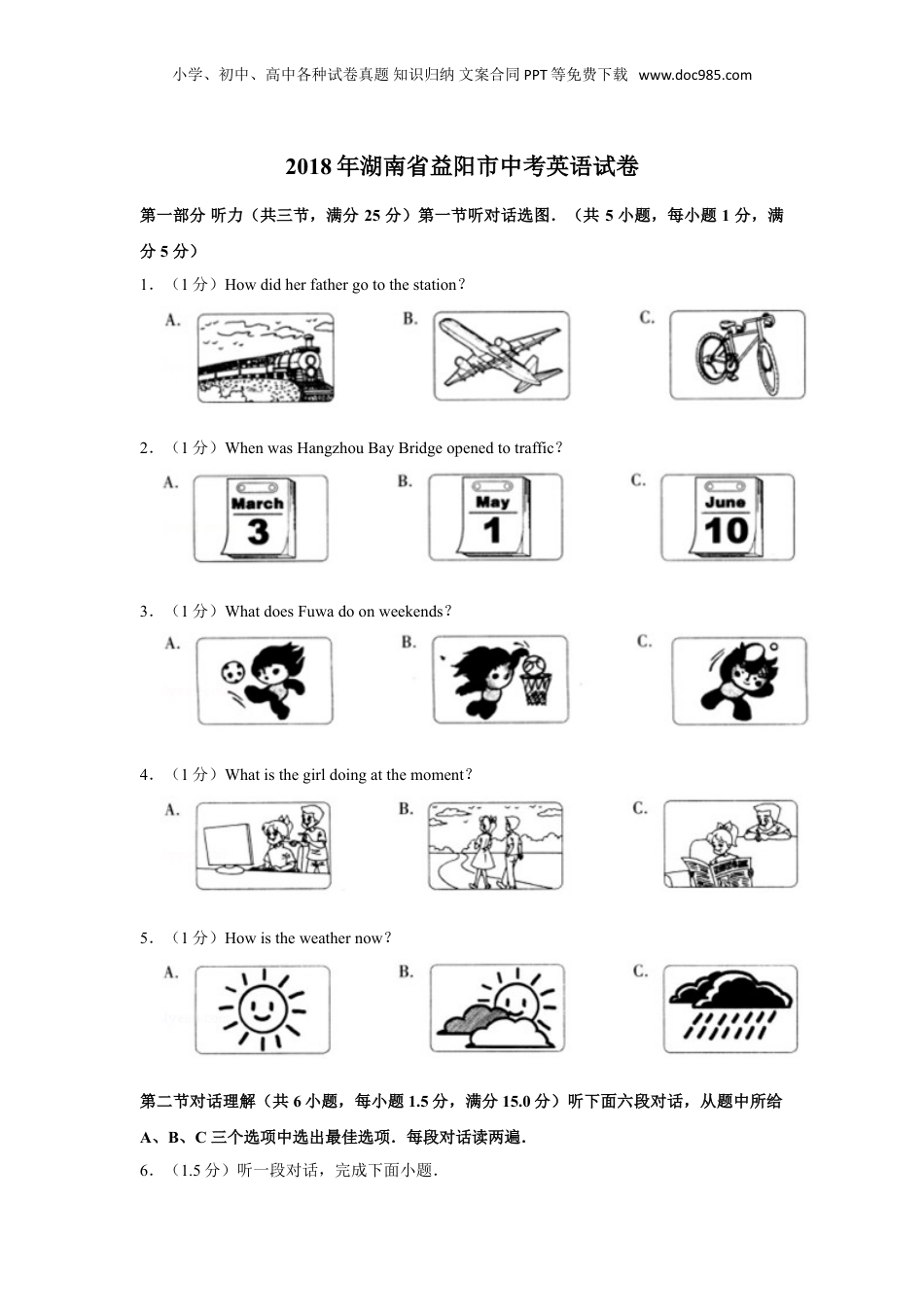 小学、初中、高中各种试卷真题 知识归纳 文案合同 PPT 等免费下载 www.doc985.com

2018 年湖南省益阳市中考英语试卷

第一部分 听力（共三节，满分 25 分）第一节听对话选图．（共 5 小题，每小题 1 分，满分 5 分）

1．（1 分）How did her father go to the station？

A.

B.

C.

2．（1 分）When was Hangzhou Bay Bridge opened to traffic？

A. March 3

B. May 1

C. June 10

3．（1 分）What does Fuwa do on weekends？

A.

B.

C.

4．（1 分）What is the girl doing at the moment？

A.

B.

C.

5．（1 分）How is the weather now？

A.

B.

C.

第二节对话理解（共 6 小题，每小题 1.5 分，满分 15.0 分）听下面六段对话，从题中所给 A、B、C 三个选项中选出最佳选项．每段对话读两遍．

6．（1.5 分）听一段对话，完成下面小题．