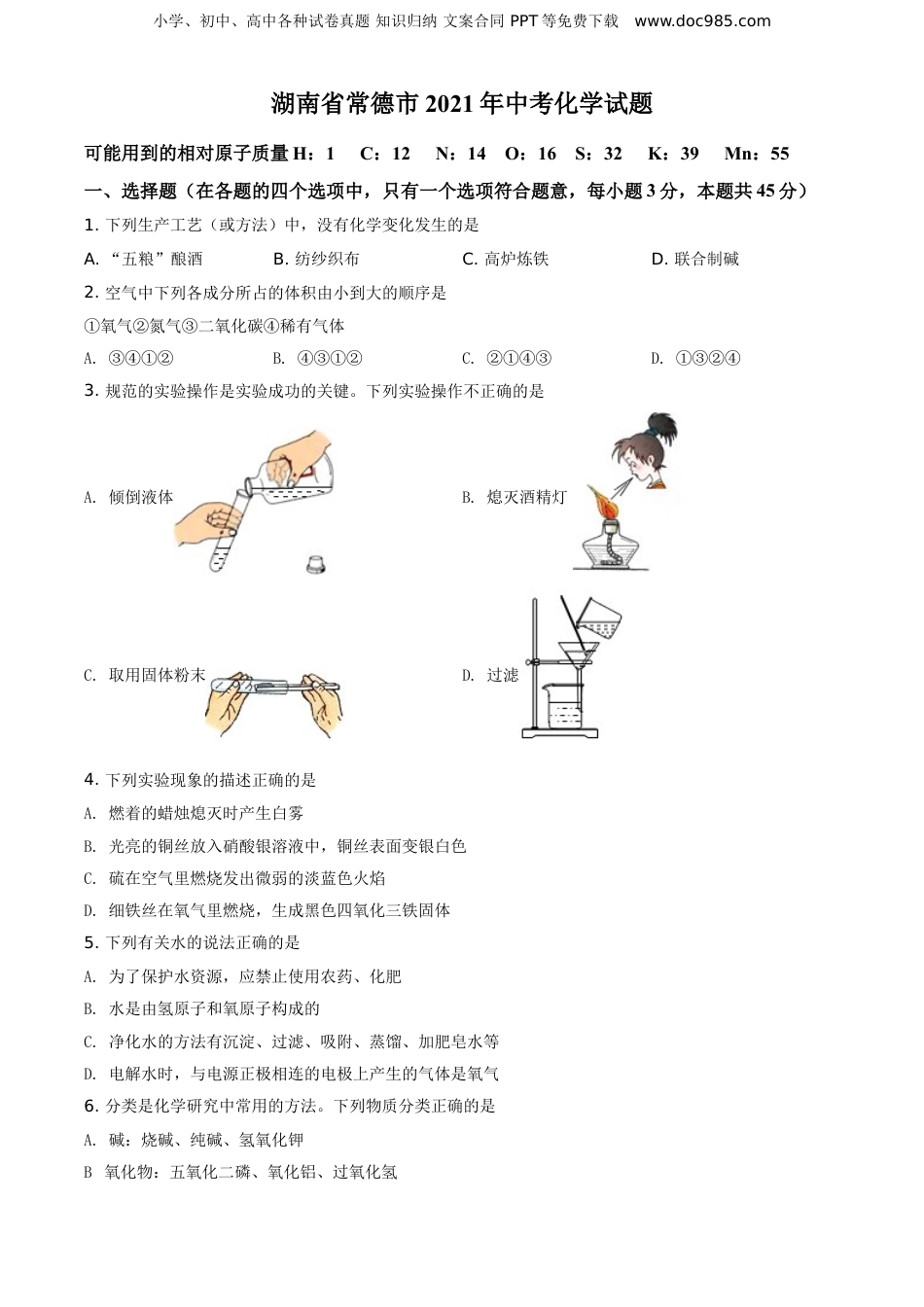 小学、初中、高中各种试卷真题 知识归纳 文案合同 PPT 等免费下载 www.doc985.com

湖南省常德市 2021 年中考化学试题

可能用到的相对原子质量 H：1 C：12 N：14 O：16 S：32 K：39 Mn：55

一、选择题（在各题的四个选项中，只有一个选项符合题意，每小题 3 分，本题共 45 分）

1. 下列生产工艺（或方法）中，没有化学变化发生的是

A. “五粮”酿酒 B. 纺纱织布 C. 高炉炼铁 D. 联合制碱

2. 空气中下列各成分所占的体积由小到大的顺序是

①氧气②氮气③二氧化碳④稀有气体

A. ③④①② B. ④③①② C. ②①④③ D. ①③②④

3. 规范的实验操作是实验成功的关键。下列实验操作不正确的是

A. 倾倒液体

B. 熄灭酒精灯

C. 取用固体粉末

D. 过滤

4. 下列实验现象的描述正确的是

A. 燃着的蜡烛熄灭时产生白雾

B. 光亮的铜丝放入硝酸银溶液中，铜丝表面变银白色

C. 硫在空气里燃烧发出微弱的淡蓝色火焰

D. 细铁丝在氧气里燃烧，生成黑色四氧化三铁固体

5. 下列有关水的说法正确的是

A. 为了保护水资源，应禁止使用农药、化肥

B. 水是由氢原子和氧原子构成的

C. 净化水的方法有沉淀、过滤、吸附、蒸馏、加肥皂水等

D. 电解水时，与电源正极相连的电极上产生的气体是氧气

6. 分类是化学研究中常用的方法。下列物质分类正确的是

A. 碱：烧碱、纯碱、氢氧化钾

B 氧化物：五氧化二磷、氧化铝、过氧化氢