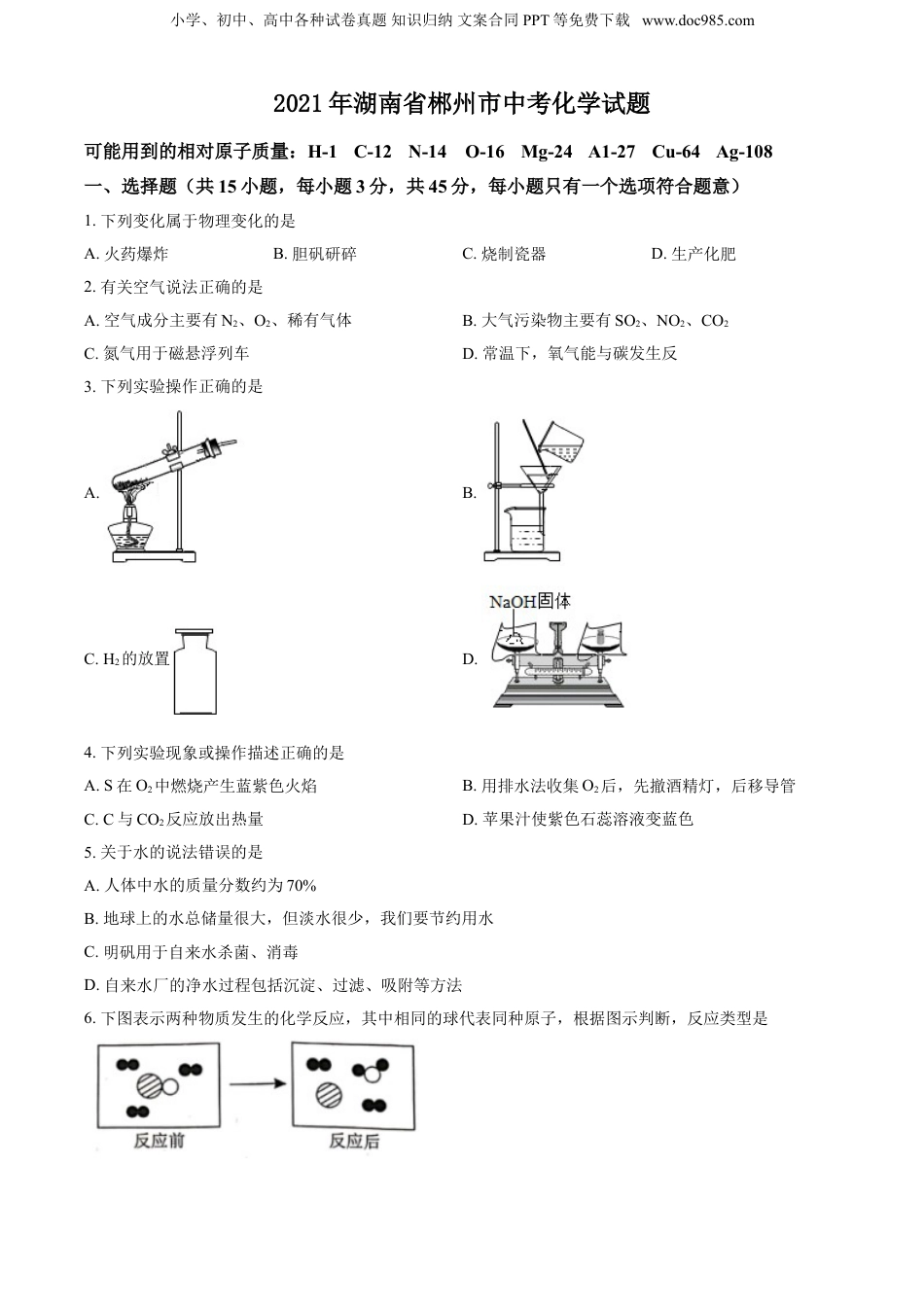 小学、初中、高中各种试卷真题 知识归纳 文案合同 PPT 等免费下载 www.doc985.com

2021 年湖南省郴州市中考化学试题

可能用到的相对原子质量：H-1 C-12 N-14 O-16 Mg-24 A1-27 Cu-64 Ag-108

一、选择题（共 15 小题，每小题 3 分，共 45 分，每小题只有一个选项符合题意）

1. 下列变化属于物理变化的是

A. 火药爆炸　　B. 胆矾研碎　　C. 烧制瓷器　　D. 生产化肥

2. 有关空气说法正确的是

A. 空气成分主要有 $N_2$、$O_2$、稀有气体　　B. 大气污染物主要有 $SO_2$、$NO_2$、$CO_2$

C. 氮气用于磁悬浮列车　　D. 常温下，氧气能与碳发生反

3. 下列实验操作正确的是

A.

B.

C. $H_2$ 的放置

D.

NaOH固体

4. 下列实验现象或操作描述正确的是

A. S 在 $O_2$ 中燃烧产生蓝紫色火焰　　B. 用排水法收集 $O_2$ 后，先撤酒精灯，后移导管

C. C 与 $CO_2$ 反应放出热量　　D. 苹果汁使紫色石蕊溶液变蓝色

5. 关于水的说法错误的是

A. 人体中水的质量分数约为 70%

B. 地球上的水总储量很大，但淡水很少，我们要节约用水

C. 明矾用于自来水杀菌、消毒

D. 自来水厂的净水过程包括沉淀、过滤、吸附等方法

6. 下图表示两种物质发生的化学反应，其中相同的球代表同种原子，根据图示判断，反应类型是

反应前

反应后