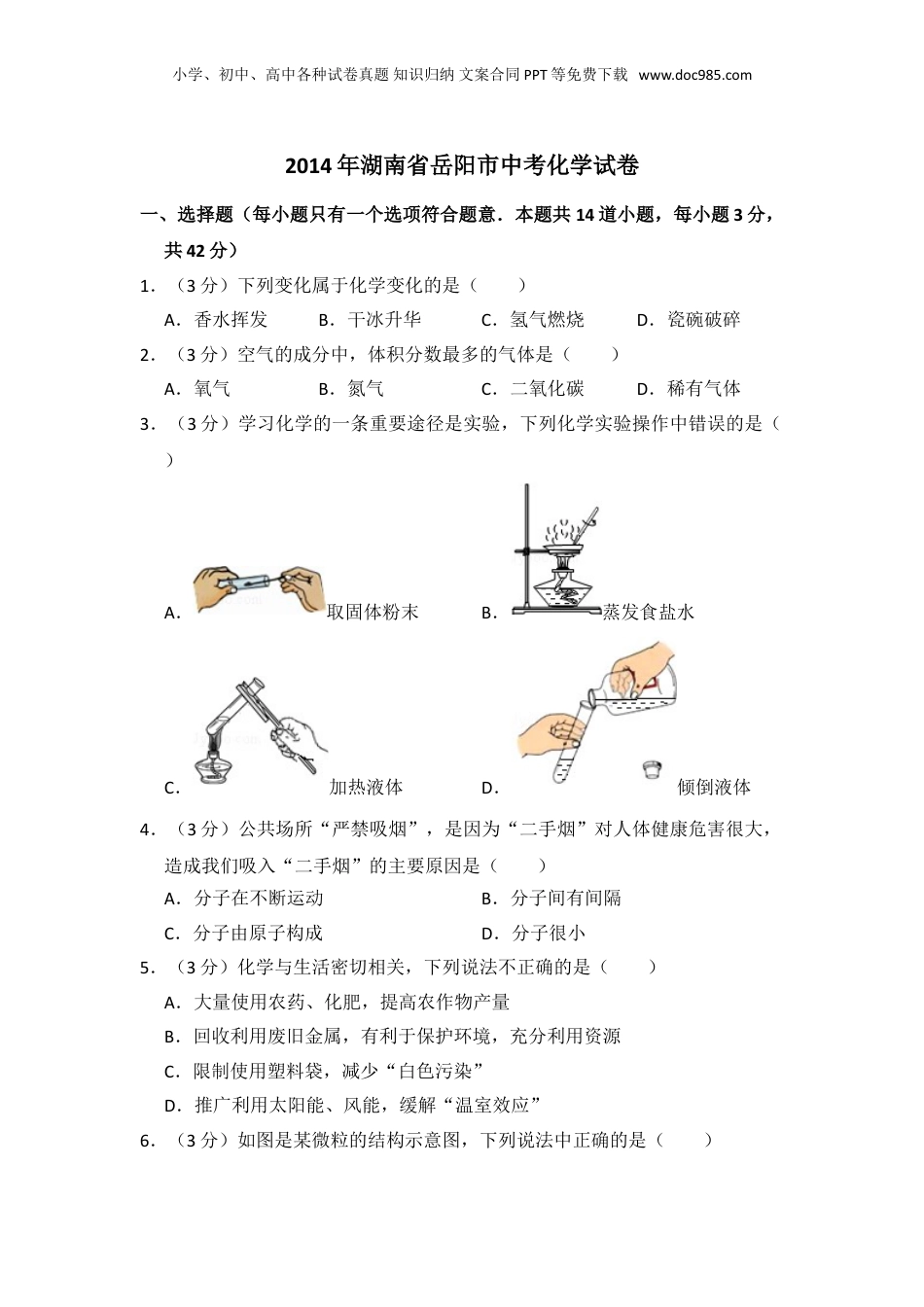 小学、初中、高中各种试卷真题 知识归纳 文案合同 PPT 等免费下载 www.doc985.com

2014 年湖南省岳阳市中考化学试卷

一、选择题（每小题只有一个选项符合题意．本题共 14 道小题，每小题 3 分，共 42 分）

1．（3 分）下列变化属于化学变化的是（　　）

A．香水挥发　　B．干冰升华　　C．氢气燃烧　　D．瓷碗破碎

2．（3 分）空气的成分中，体积分数最多的气体是（　　）

A．氧气　　B．氮气　　C．二氧化碳　　D．稀有气体

3．（3 分）学习化学的一条重要途径是实验，下列化学实验操作中错误的是（　　）

A．取固体粉末　　B．蒸发食盐水

C．加热液体　　D．倾倒液体

4．（3 分）公共场所“严禁吸烟”，是因为“二手烟”对人体健康危害很大，造成我们吸入“二手烟”的主要原因是（　　）

A．分子在不断运动　　B．分子间有间隔

C．分子由原子构成　　D．分子很小

5．（3 分）化学与生活密切相关，下列说法不正确的是（　　）

A．大量使用农药、化肥，提高农作物产量

B．回收利用废旧金属，有利于保护环境，充分利用资源

C．限制使用塑料袋，减少“白色污染”

D．推广利用太阳能、风能，缓解“温室效应”

6．（3 分）如图是某微粒的结构示意图，下列说法中正确的是（　　）