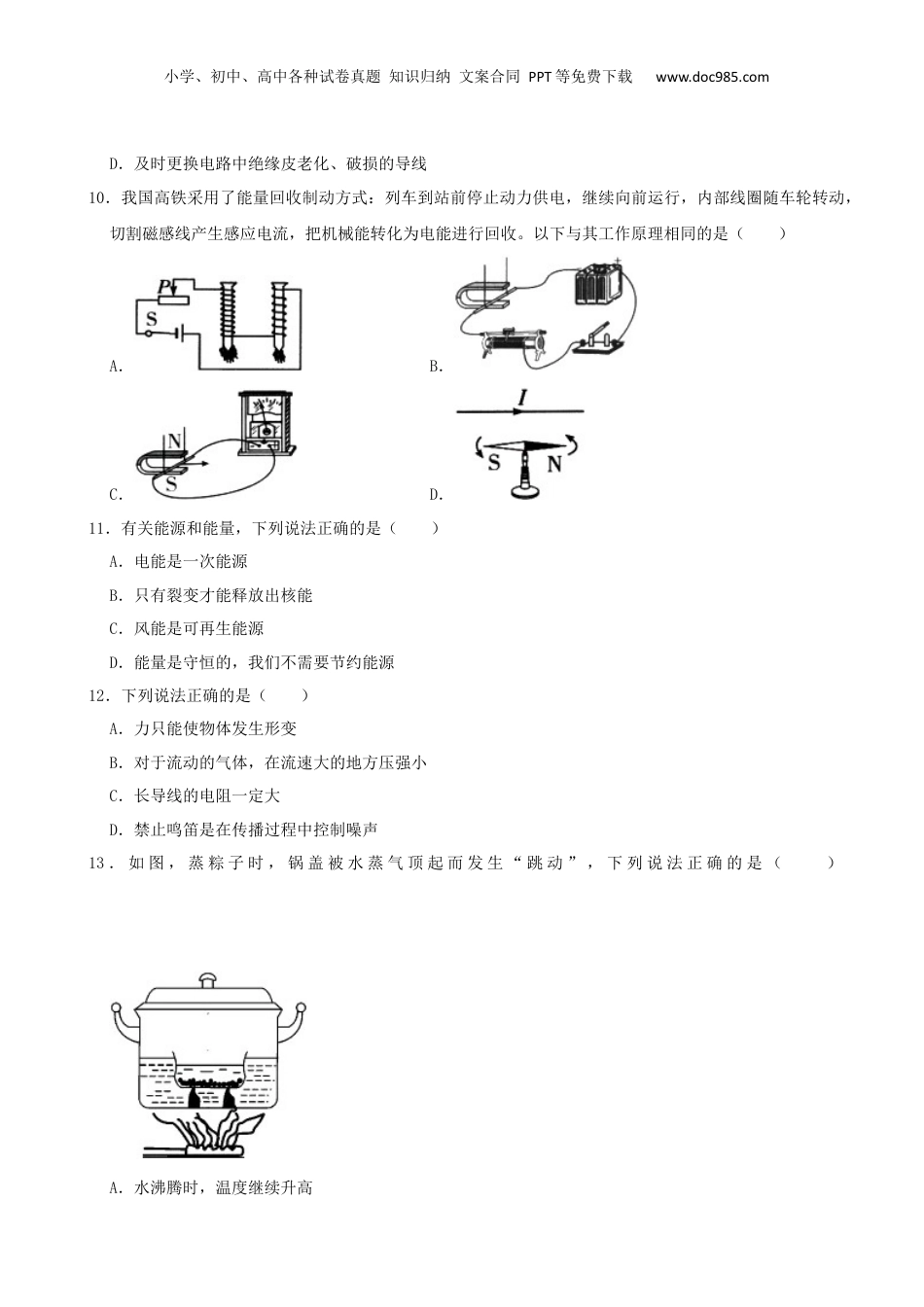 小学、初中、高中各种试卷真题 知识归纳 文案合同 PPT等免费下载 www.doc985.com

D. 及时更换电路中绝缘皮老化、破损的导线

10. 我国高铁采用了能量回收制动方式：列车到站前停止动力供电，继续向前运行，内部线圈随车轮转动，切割磁感线产生感应电流，把机械能转化为电能进行回收。以下与其工作原理相同的是（　　）

P
S
A.

B.

N
S
C.

I
S N
D.

11. 有关能源和能量，下列说法正确的是（　　）

A. 电能是一次能源

B. 只有裂变才能释放出核能

C. 风能是可再生能源

D. 能量是守恒的，我们不需要节约能源

12. 下列说法正确的是（　　）

A. 力只能使物体发生形变

B. 对于流动的气体，在流速大的地方压强小

C. 长导线的电阻一定大

D. 禁止鸣笛是在传播过程中控制噪声

13. 如图，蒸粽子时，锅盖被水蒸气顶起而发生“跳动”，下列说法正确的是（　　）

A. 水沸腾时，温度继续升高