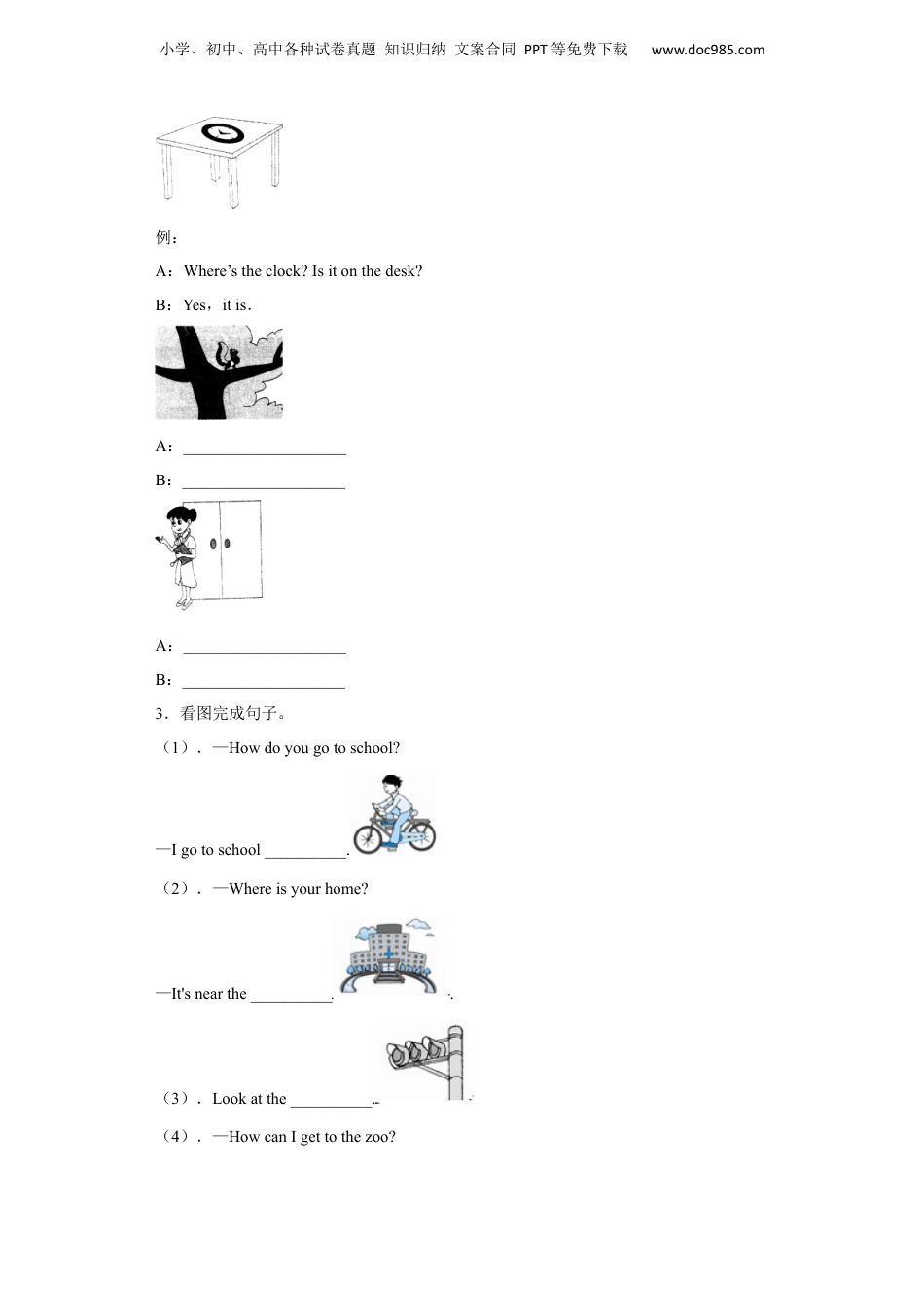 小学、初中、高中各种试卷真题 知识归纳 文案合同 PPT等免费下载 www.doc985.com

例：

A：Where’s the clock? Is it on the desk?

B：Yes，it is.

A：____________________

B：____________________

A：____________________

B：____________________

3．看图完成句子。

（1）．—How do you go to school?

—I go to school __________.

（2）．—Where is your home?

—It's near the __________.

（3）．Look at the __________.

（4）．—How can I get to the zoo?