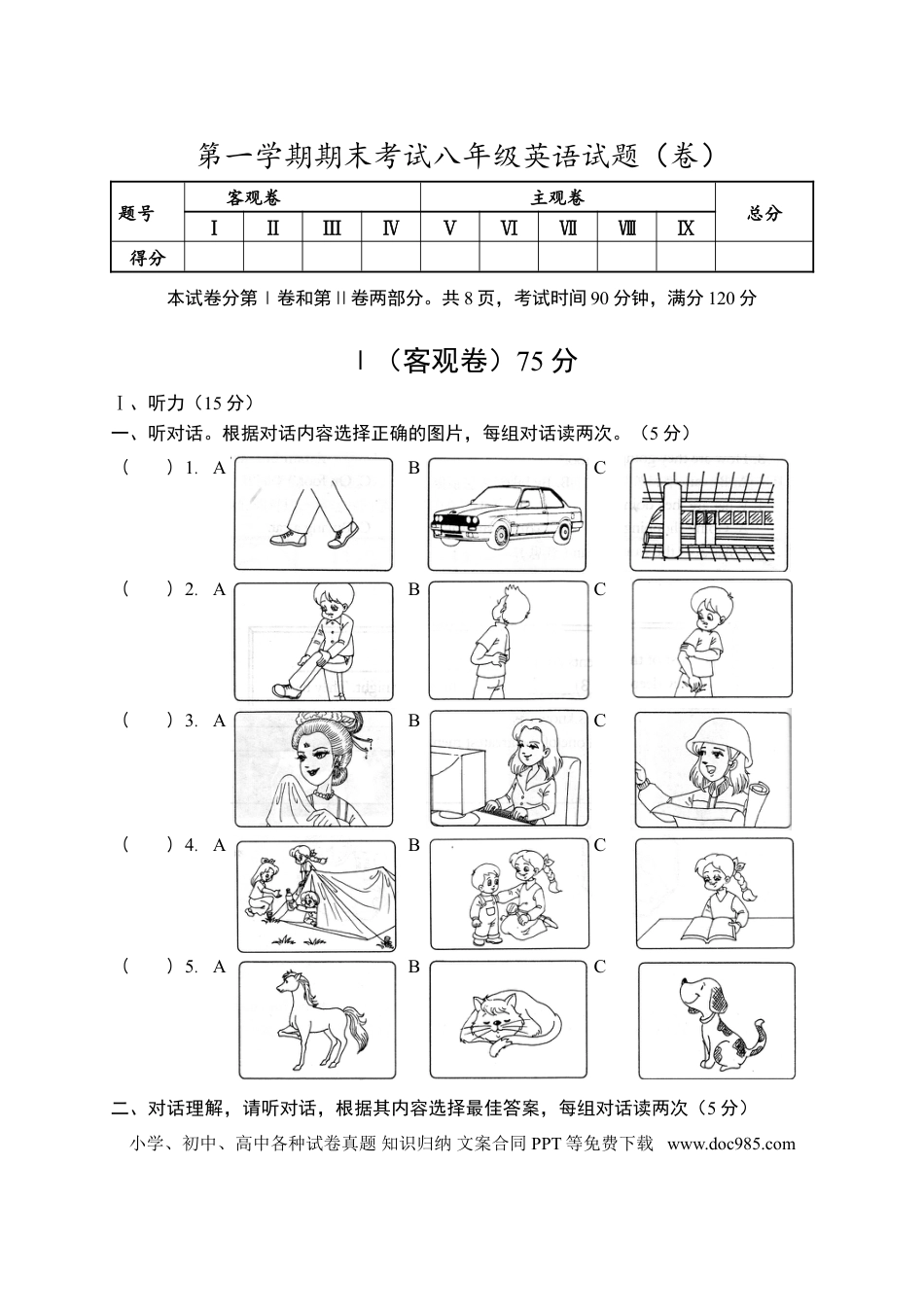 第一学期期末考试八年级英语试题（卷）

| 题号 | 客观卷 | | | | 主观卷 | | | | | 总分 |
|---|---|---|---|---|---|---|---|---|---|---|
| | Ⅰ | Ⅱ | Ⅲ | Ⅳ | Ⅴ | Ⅵ | Ⅶ | Ⅷ | Ⅸ | |
| 得分 | | | | | | | | | | |

本试卷分第Ⅰ卷和第Ⅱ卷两部分。共 8 页，考试时间 90 分钟，满分 120 分

Ⅰ（客观卷）75 分

Ⅰ、听力（15 分）

一、听对话。根据对话内容选择正确的图片，每组对话读两次。（5 分）

（　）1. A B C

（　）2. A B C

（　）3. A B C

（　）4. A B C

（　）5. A B C

二、对话理解，请听对话，根据其内容选择最佳答案，每组对话读两次（5 分）

小学、初中、高中各种试卷真题 知识归纳 文案合同 PPT 等免费下载 www.doc985.com