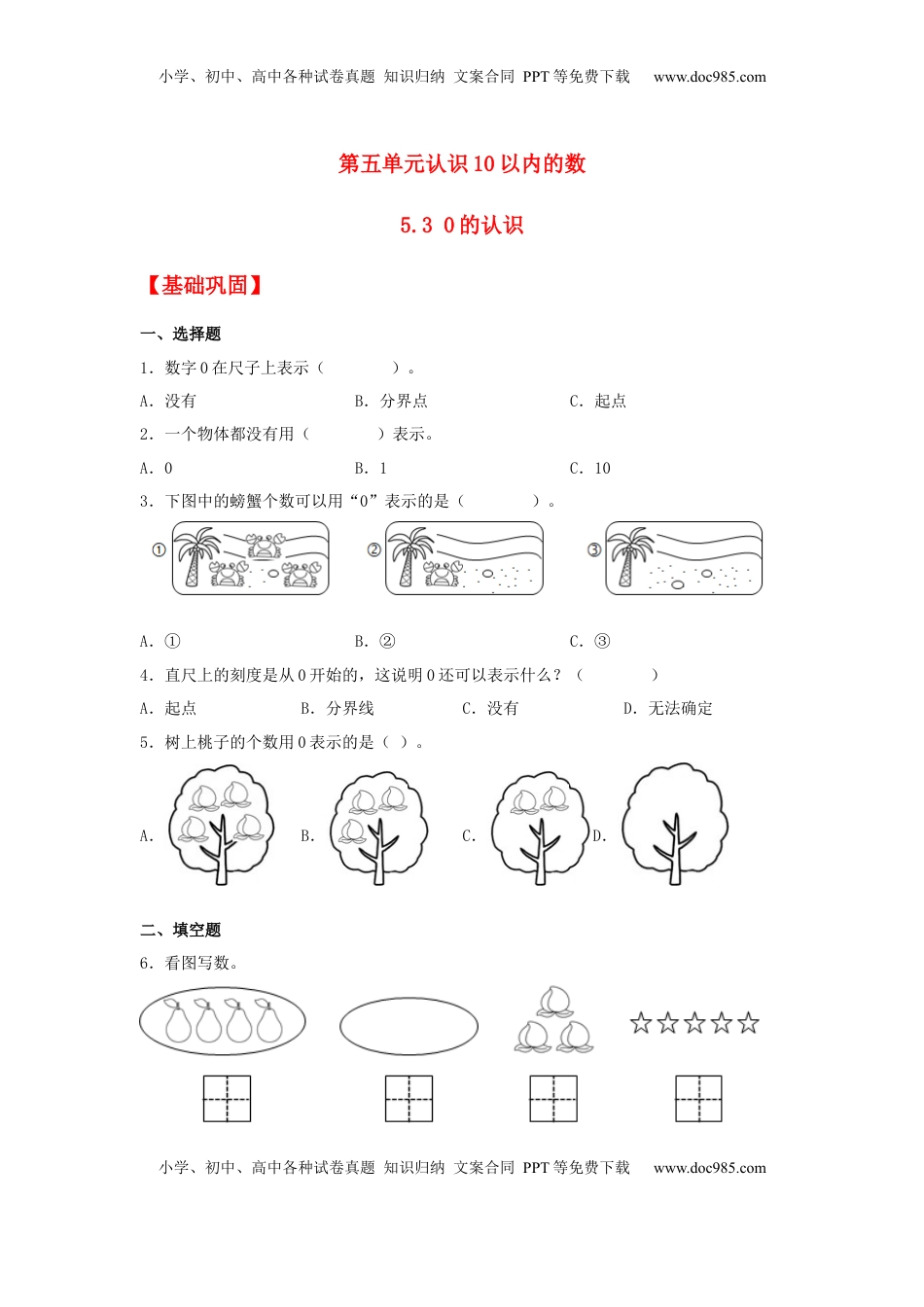 小学、初中、高中各种试卷真题 知识归纳 文案合同 PPT 等免费下载　www.doc985.com

第五单元认识 10 以内的数

5.3　0 的认识

【基础巩固】

一、选择题

1．数字 0 在尺子上表示（　　　　）。

A．没有　　　　B．分界点　　　　C．起点

2．一个物体都没有用（　　　　）表示。

A．0　　　　B．1　　　　C．10

3．下图中的螃蟹个数可以用“0”表示的是（　　　　）。

①　②　③

A．①　　　　B．②　　　　C．③

4．直尺上的刻度是从 0 开始的，这说明 0 还可以表示什么？（　　　　）

A．起点　　B．分界线　　C．没有　　D．无法确定

5．树上桃子的个数用 0 表示的是（ ）。

A.　B.　C.　D.

二、填空题

6．看图写数。

小学、初中、高中各种试卷真题 知识归纳 文案合同 PPT 等免费下载　www.doc985.com