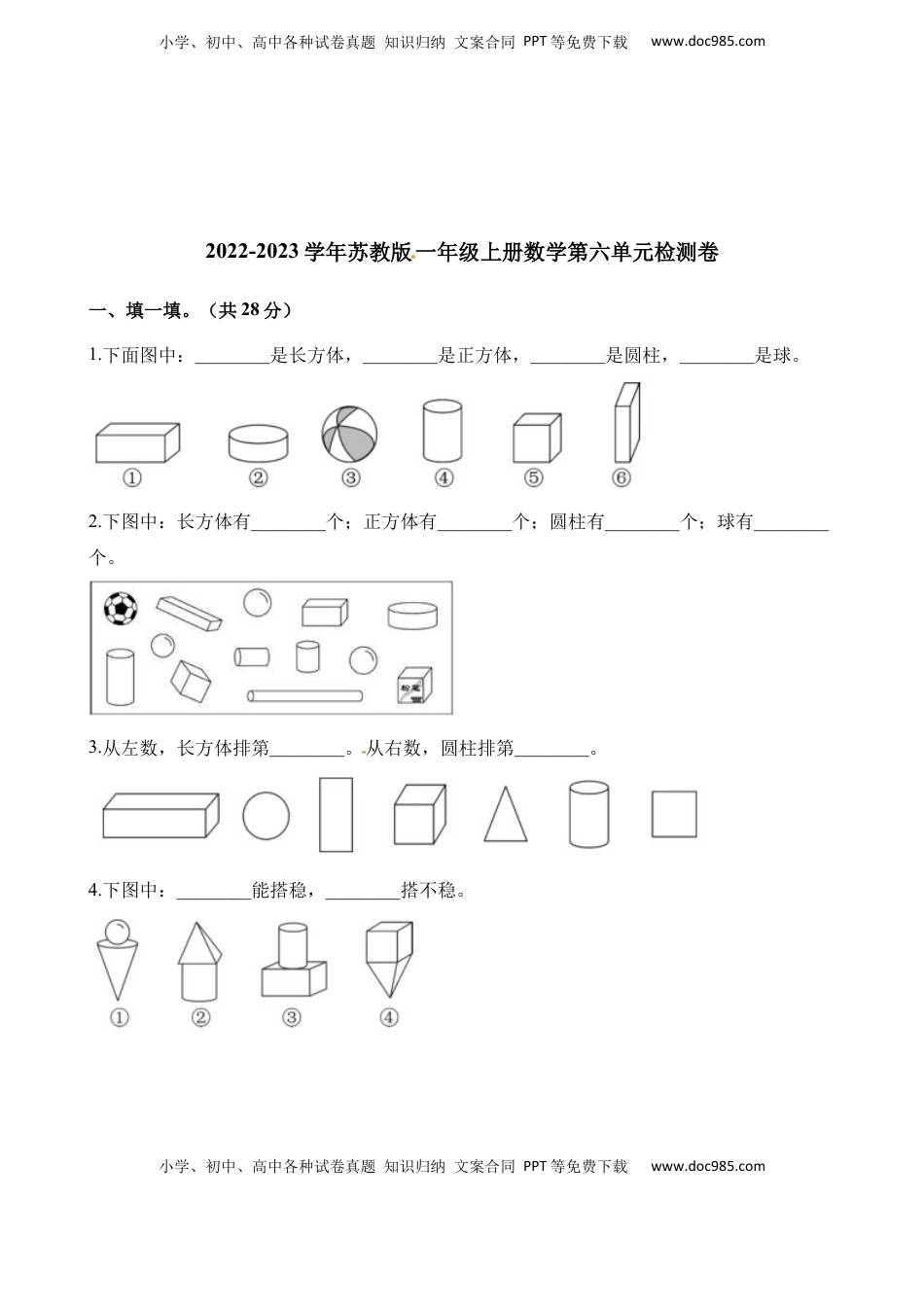 小学、初中、高中各种试卷真题 知识归纳 文案合同 PPT等免费下载 www.doc985.com

2022-2023学年苏教版一年级上册数学第六单元检测卷

一、填一填。（共28分）

1.下面图中：________是长方体，________是正方体，________是圆柱，________是球。

①　②　③　④　⑤　⑥

2.下图中：长方体有________个；正方体有________个；圆柱有________个；球有________个。

3.从左数，长方体排第________。从右数，圆柱排第________。

4.下图中：________能搭稳，________搭不稳。

①　②　③　④

小学、初中、高中各种试卷真题 知识归纳 文案合同 PPT等免费下载 www.doc985.com