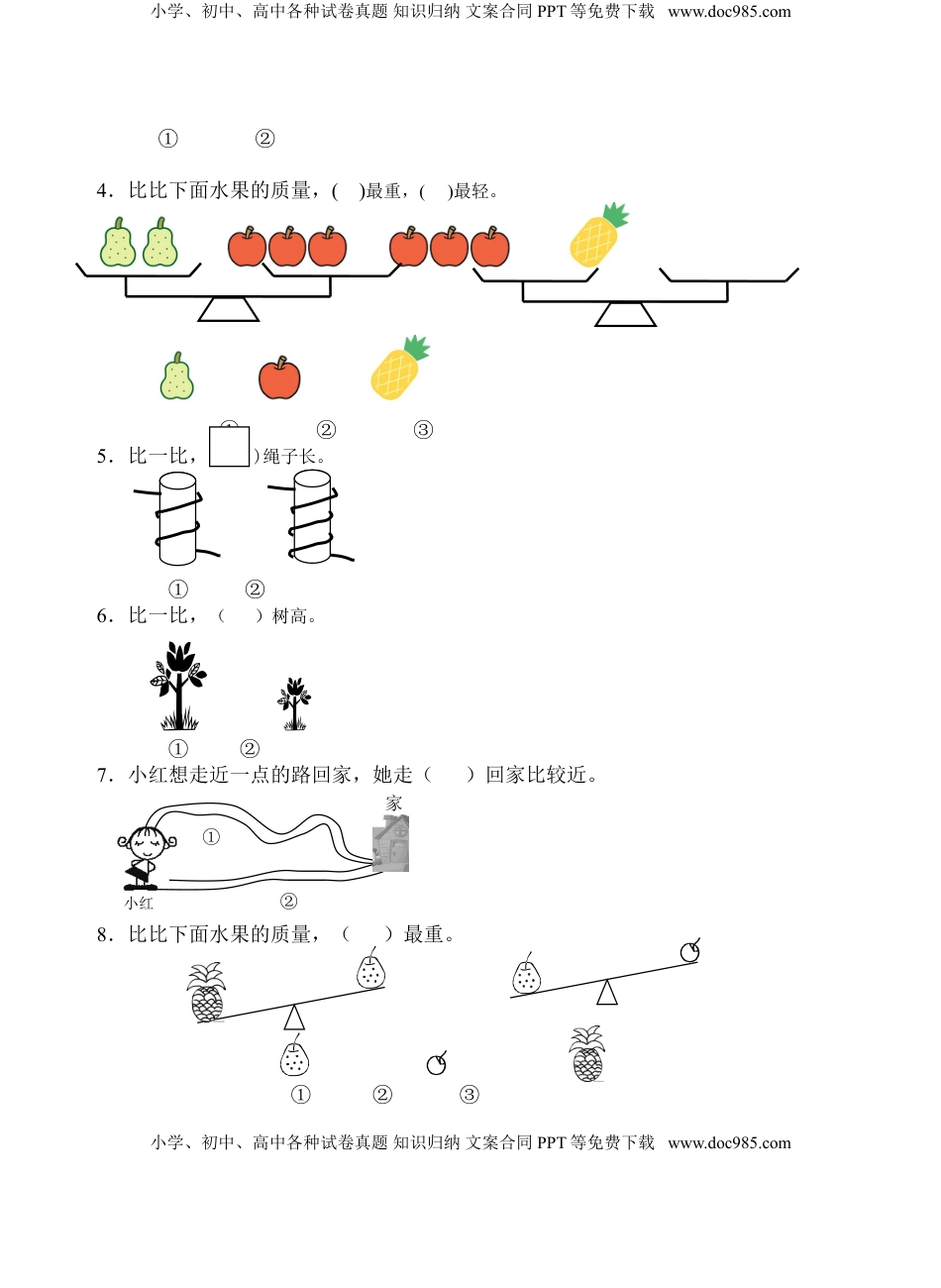 小学、初中、高中各种试卷真题 知识归纳 文案合同 PPT 等免费下载 www.doc985.com

① ②

4．比比下面水果的质量，(　)最重，(　)最轻。

① ② ③

5．比一比，(　)绳子长。

① ②

6．比一比，（　）树高。

① ②

7．小红想走近一点的路回家，她走（　）回家比较近。

家

①

小红

②

8．比比下面水果的质量，（　）最重。

① ② ③

小学、初中、高中各种试卷真题 知识归纳 文案合同 PPT 等免费下载 www.doc985.com