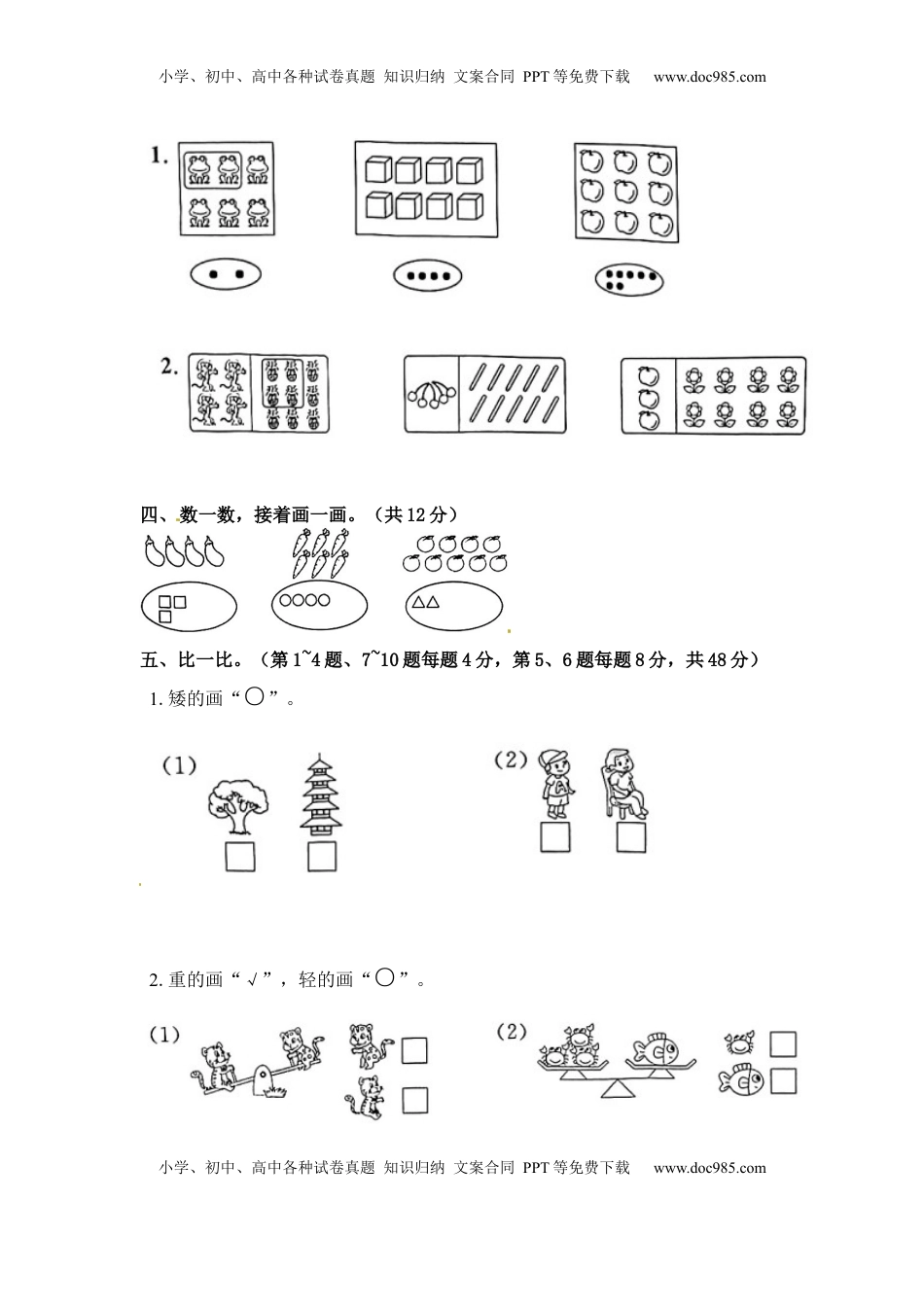 小学、初中、高中各种试卷真题 知识归纳 文案合同 PPT等免费下载 www.doc985.com

1.

2.

四、数一数，接着画一画。（共12分）

五、比一比。（第1~4题、7~10题每题4分，第5、6题每题8分，共48分）

1. 矮的画“○”。

(1)

(2)

2. 重的画“√”，轻的画“○”。

(1)

(2)

小学、初中、高中各种试卷真题 知识归纳 文案合同 PPT等免费下载 www.doc985.com