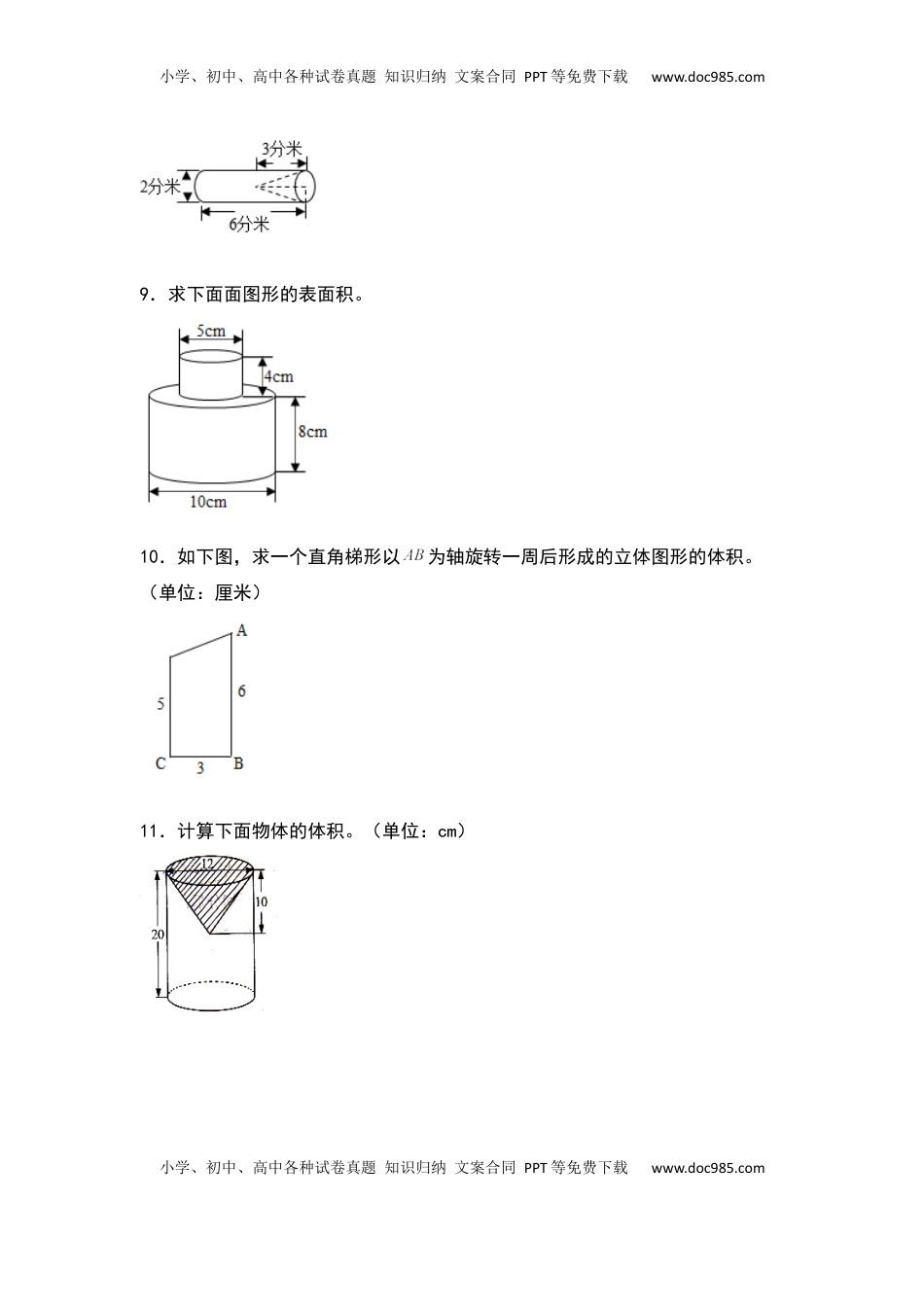 小学、初中、高中各种试卷真题 知识归纳 文案合同 PPT等免费下载 www.doc985.com

3分米

2分米

6分米

9．求下面面图形的表面积。

5cm

4cm

8cm

10cm

10．如下图，求一个直角梯形以$AB$为轴旋转一周后形成的立体图形的体积。（单位：厘米）

A

5

6

C

3

B

11．计算下面物体的体积。（单位：cm）

12

10

20

小学、初中、高中各种试卷真题 知识归纳 文案合同 PPT等免费下载 www.doc985.com