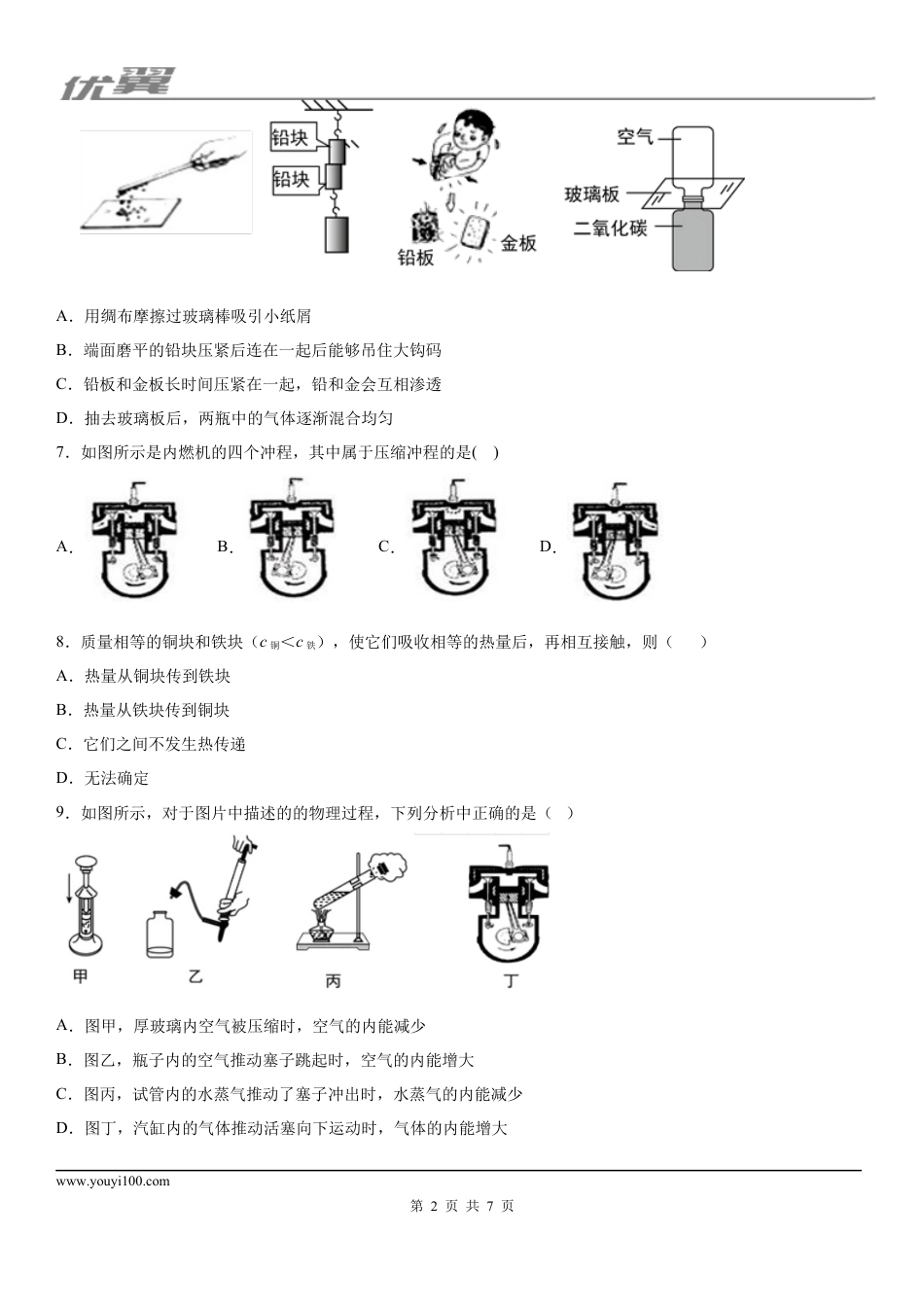 优翼

铅块
铅块
铅板
金板
空气
玻璃板
二氧化碳

A．用绸布摩擦过玻璃棒吸引小纸屑

B．端面磨平的铅块压紧后连在一起后能够吊住大钩码

C．铅板和金板长时间压紧在一起，铅和金会互相渗透

D．抽去玻璃板后，两瓶中的气体逐渐混合均匀

7．如图所示是内燃机的四个冲程，其中属于压缩冲程的是(　)

A．　B．　C．　D．

8．质量相等的铜块和铁块（$c_{铜}<c_{铁}$），使它们吸收相等的热量后，再相互接触，则（　　）

A．热量从铜块传到铁块

B．热量从铁块传到铜块

C．它们之间不发生热传递

D．无法确定

9．如图所示，对于图片中描述的的物理过程，下列分析中正确的是（　）

甲　乙　丙　丁

A．图甲，厚玻璃内空气被压缩时，空气的内能减少

B．图乙，瓶子内的空气推动塞子跳起时，空气的内能增大

C．图丙，试管内的水蒸气推动了塞子冲出时，水蒸气的内能减少

D．图丁，汽缸内的气体推动活塞向下运动时，气体的内能增大

www.youyi100.com

第 2 页 共 7 页