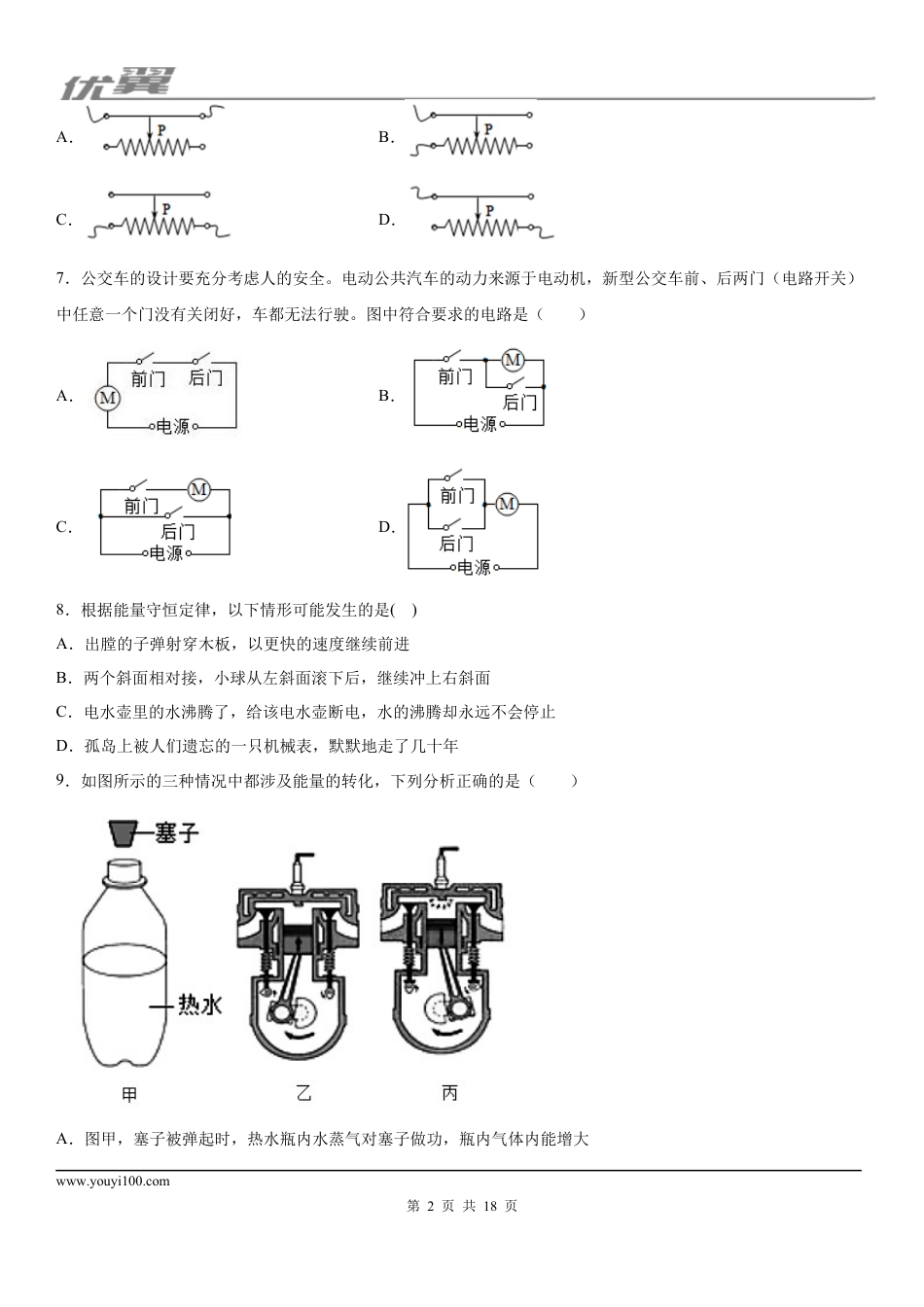 优翼

A. P

B. P

C. P

D. P

7．公交车的设计要充分考虑人的安全。电动公共汽车的动力来源于电动机，新型公交车前、后两门（电路开关）中任意一个门没有关闭好，车都无法行驶。图中符合要求的电路是（　　）

A. 前门 后门 M 电源

B. 前门 M 后门 电源

C. 前门 M 后门 电源

D. 前门 后门 M 电源

8．根据能量守恒定律，以下情形可能发生的是(　)

A．出膛的子弹射穿木板，以更快的速度继续前进

B．两个斜面相对接，小球从左斜面滚下后，继续冲上右斜面

C．电水壶里的水沸腾了，给该电水壶断电，水的沸腾却永远不会停止

D．孤岛上被人们遗忘的一只机械表，默默地走了几十年

9．如图所示的三种情况中都涉及能量的转化，下列分析正确的是（　　）

塞子

热水

甲　　乙　　丙

A．图甲，塞子被弹起时，热水瓶内水蒸气对塞子做功，瓶内气体内能增大

www.youyi100.com

第 2 页 共 18 页