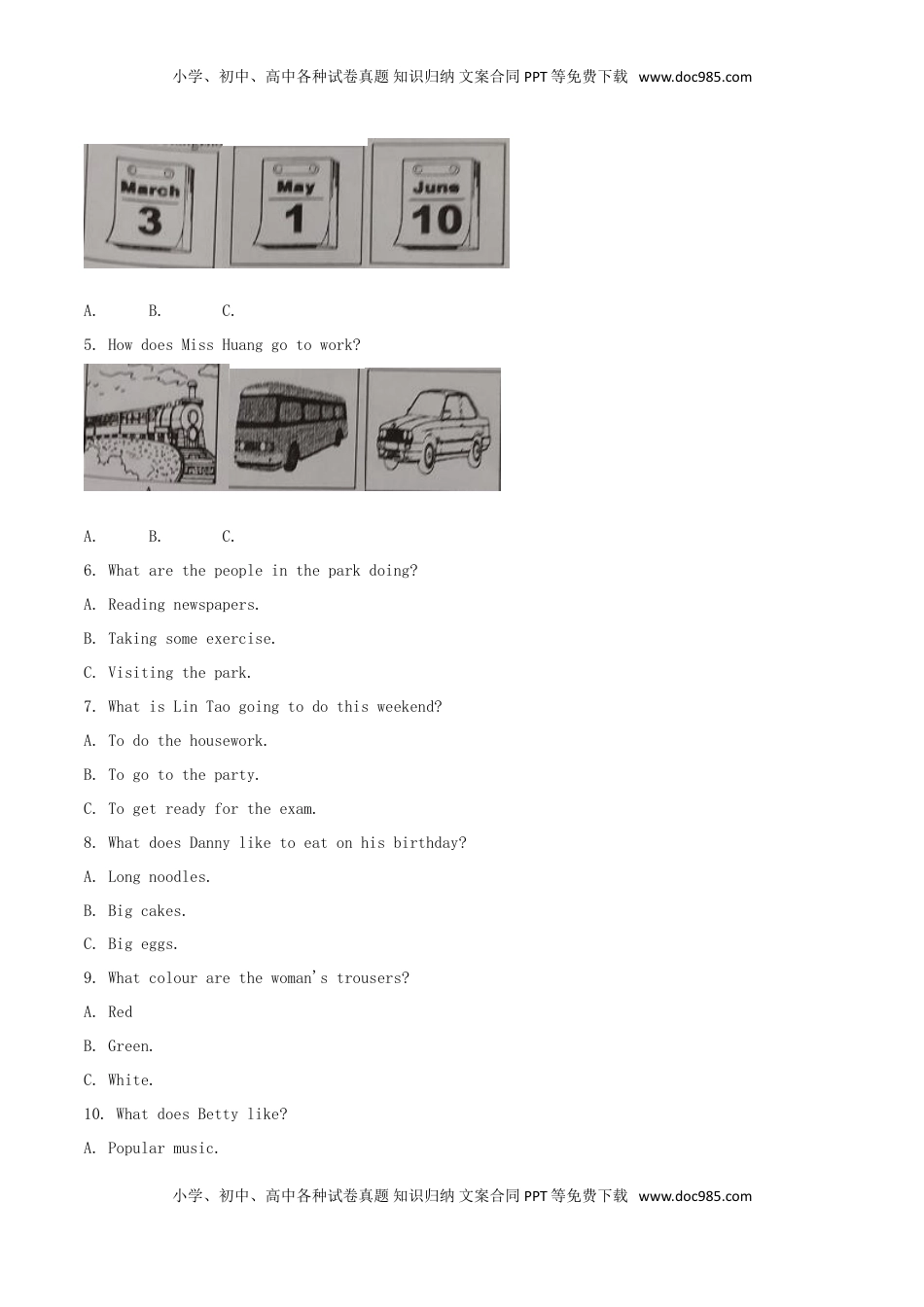 小学、初中、高中各种试卷真题 知识归纳 文案合同 PPT 等免费下载 www.doc985.com

March 3

May 1

June 10

A. B. C.

5. How does Miss Huang go to work?

A. B. C.

6. What are the people in the park doing?

A. Reading newspapers.

B. Taking some exercise.

C. Visiting the park.

7. What is Lin Tao going to do this weekend?

A. To do the housework.

B. To go to the party.

C. To get ready for the exam.

8. What does Danny like to eat on his birthday?

A. Long noodles.

B. Big cakes.

C. Big eggs.

9. What colour are the woman's trousers?

A. Red

B. Green.

C. White.

10. What does Betty like?

A. Popular music.

小学、初中、高中各种试卷真题 知识归纳 文案合同 PPT 等免费下载 www.doc985.com