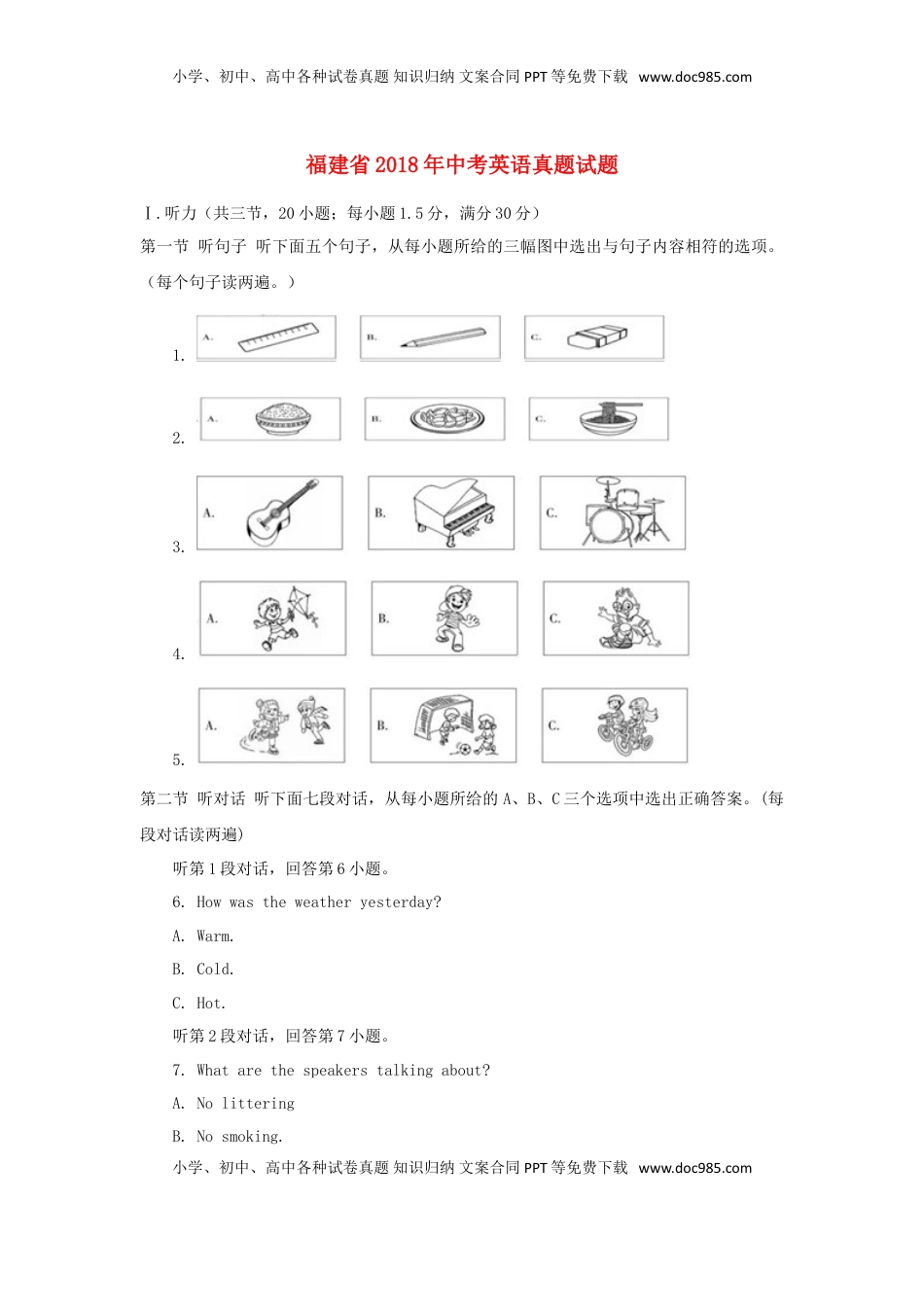 小学、初中、高中各种试卷真题 知识归纳 文案合同 PPT 等免费下载 www.doc985.com

福建省 2018 年中考英语真题试题

Ⅰ. 听力（共三节，20 小题；每小题 1.5 分，满分 30 分）

第一节 听句子 听下面五个句子，从每小题所给的三幅图中选出与句子内容相符的选项。（每个句子读两遍。）

1. A. B. C.

2. A. B. C.

3. A. B. C.

4. A. B. C.

5. A. B. C.

第二节 听对话 听下面七段对话，从每小题所给的 A、B、C 三个选项中选出正确答案。（每段对话读两遍）

听第 1 段对话，回答第 6 小题。

6. How was the weather yesterday?

A. Warm.

B. Cold.

C. Hot.

听第 2 段对话，回答第 7 小题。

7. What are the speakers talking about?

A. No littering

B. No smoking.

小学、初中、高中各种试卷真题 知识归纳 文案合同 PPT 等免费下载 www.doc985.com