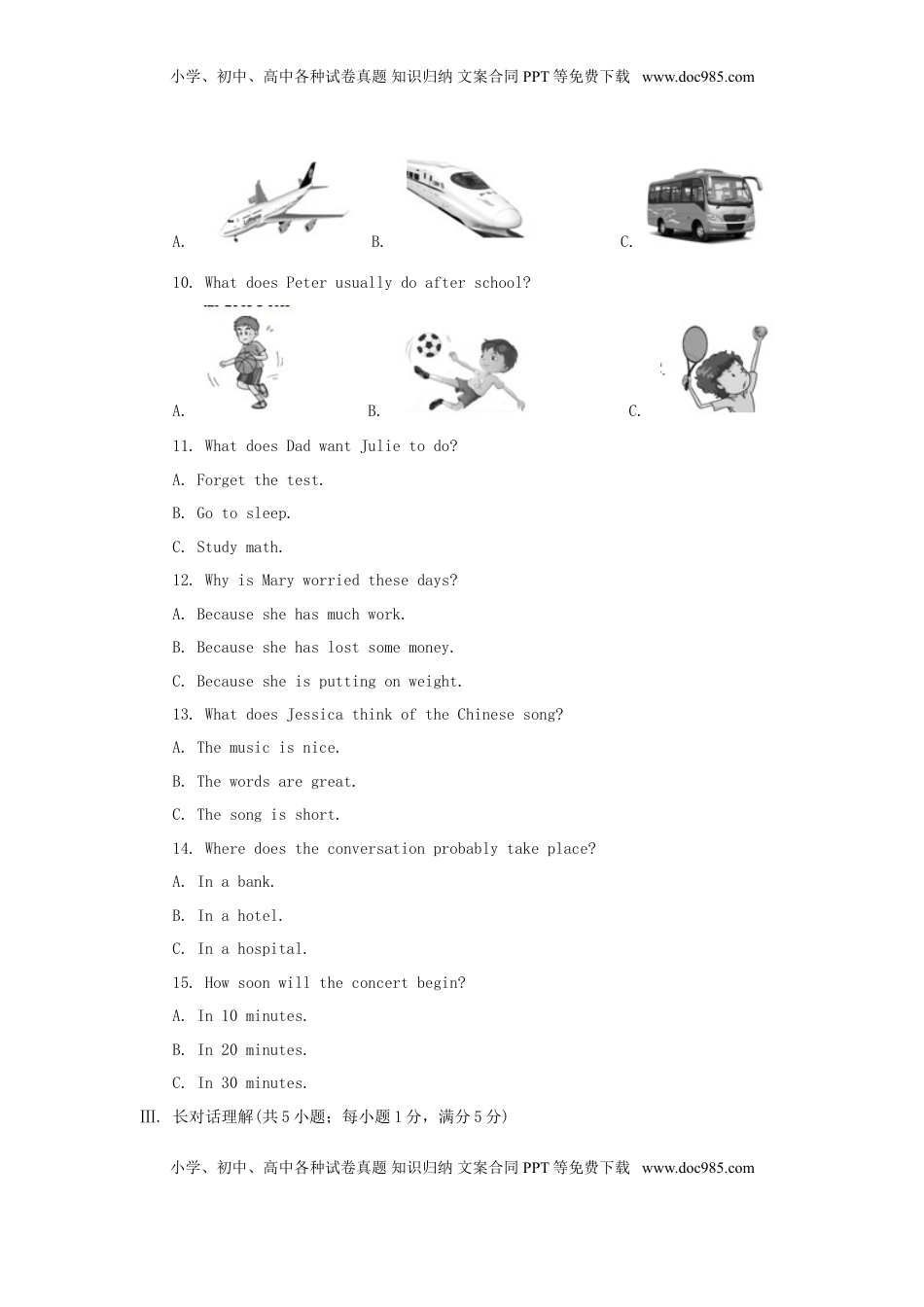 小学、初中、高中各种试卷真题 知识归纳 文案合同 PPT 等免费下载 www.doc985.com

A. B. C.

10. What does Peter usually do after school?

A. B. C.

11. What does Dad want Julie to do?

A. Forget the test.

B. Go to sleep.

C. Study math.

12. Why is Mary worried these days?

A. Because she has much work.

B. Because she has lost some money.

C. Because she is putting on weight.

13. What does Jessica think of the Chinese song?

A. The music is nice.

B. The words are great.

C. The song is short.

14. Where does the conversation probably take place?

A. In a bank.

B. In a hotel.

C. In a hospital.

15. How soon will the concert begin?

A. In 10 minutes.

B. In 20 minutes.

C. In 30 minutes.

III. 长对话理解(共 5 小题；每小题 1 分，满分 5 分)

小学、初中、高中各种试卷真题 知识归纳 文案合同 PPT 等免费下载 www.doc985.com