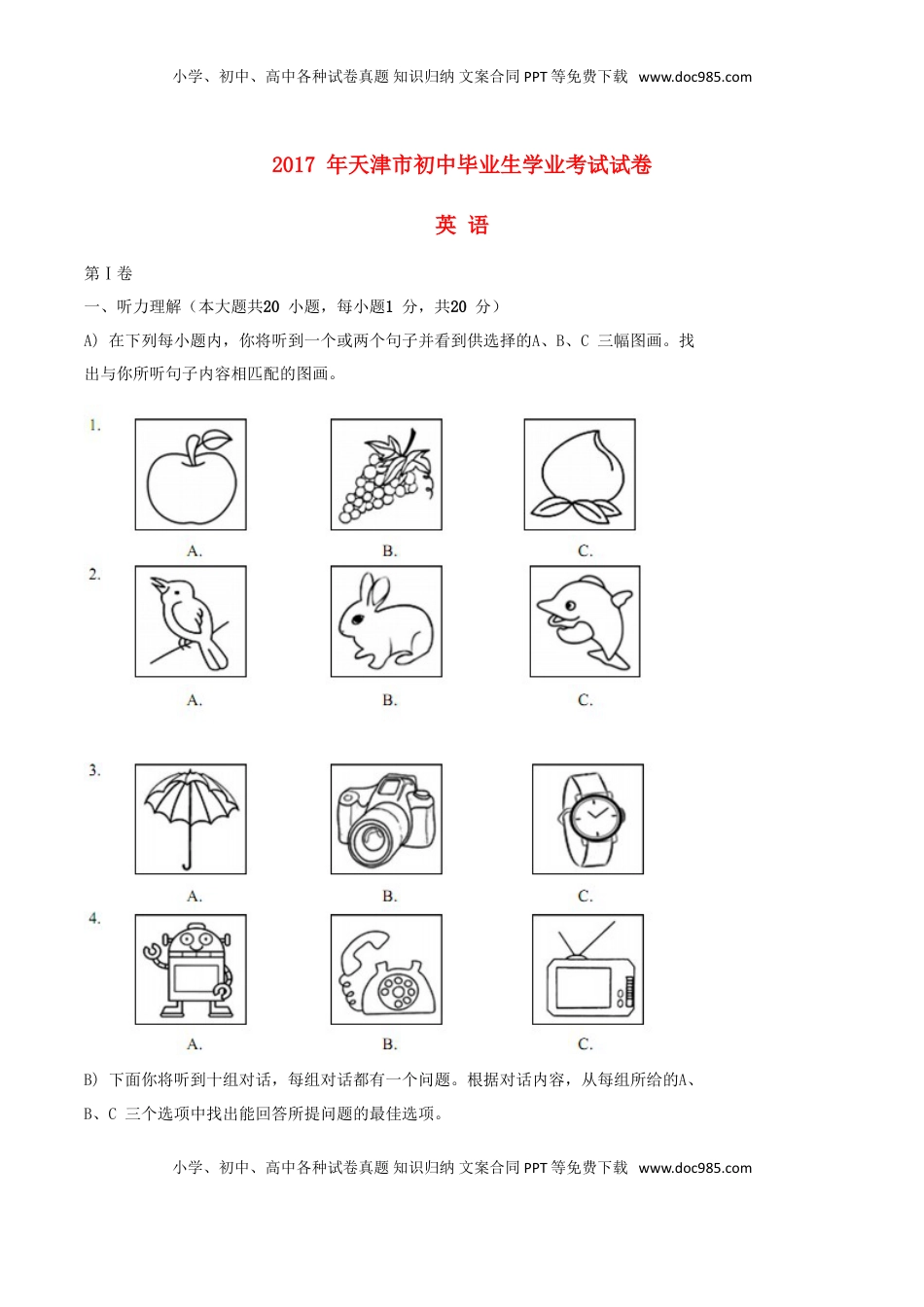 小学、初中、高中各种试卷真题 知识归纳 文案合同 PPT 等免费下载 www.doc985.com

2017 年天津市初中毕业生学业考试试卷

英 语

第 I 卷

一、听力理解（本大题共20 小题，每小题1 分，共20 分）

A) 在下列每小题内，你将听到一个或两个句子并看到供选择的A、B、C 三幅图画。找出与你所听句子内容相匹配的图画。

1.

A. B. C.

2.

A. B. C.

3.

A. B. C.

4.

A. B. C.

B) 下面你将听到十组对话，每组对话都有一个问题。根据对话内容，从每组所给的A、B、C 三个选项中找出能回答所提问题的最佳选项。

小学、初中、高中各种试卷真题 知识归纳 文案合同 PPT 等免费下载 www.doc985.com