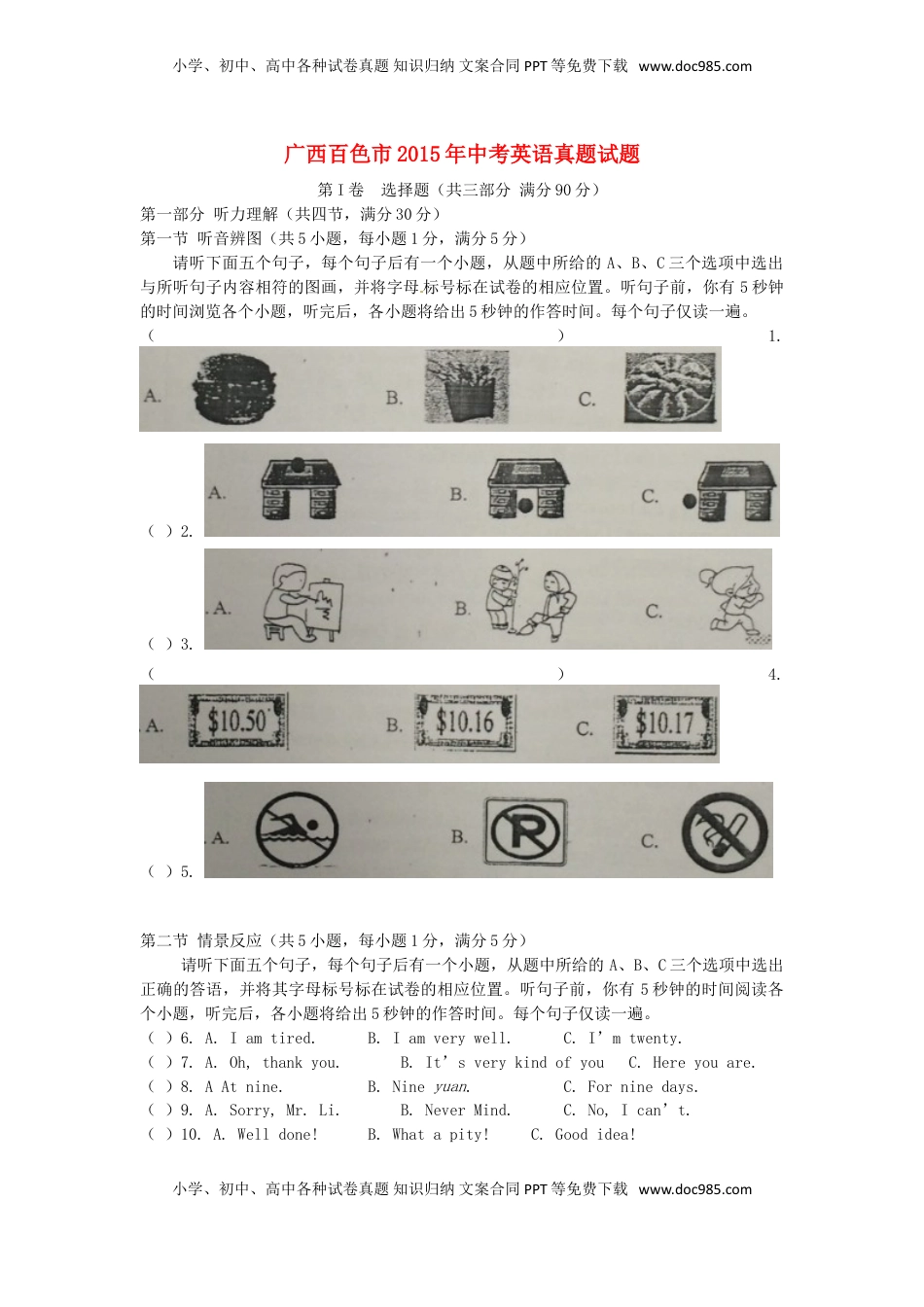 小学、初中、高中各种试卷真题 知识归纳 文案合同 PPT 等免费下载 www.doc985.com

广西百色市 2015 年中考英语真题试题

第 I 卷 选择题（共三部分 满分 90 分）

第一部分 听力理解（共四节，满分 30 分）

第一节 听音辨图（共 5 小题，每小题 1 分，满分 5 分）

请听下面五个句子，每个句子后有一个小题，从题中所给的 A、B、C 三个选项中选出与所听句子内容相符的图画，并将字母标号标在试卷的相应位置。听句子前，你有 5 秒钟的时间浏览各个小题，听完后，各小题将给出 5 秒钟的作答时间。每个句子仅读一遍。

（ ） 1.

A. B. C.

（ ）2. A. B. C.

（ ）3. A. B. C.

（ ） 4.

A. $10.50 B. $10.16 C. $10.17

（ ）5. A. B. C.

第二节 情景反应（共 5 小题，每小题 1 分，满分 5 分）

请听下面五个句子，每个句子后有一个小题，从题中所给的 A、B、C 三个选项中选出正确的答语，并将其字母标号标在试卷的相应位置。听句子前，你有 5 秒钟的时间阅读各个小题，听完后，各小题将给出 5 秒钟的作答时间。每个句子仅读一遍。

（ ）6. A. I am tired. B. I am very well. C. I' m twenty.

（ ）7. A. Oh, thank you. B. It' s very kind of you C. Here you are.

（ ）8. A At nine. B. Nine yuan. C. For nine days.

（ ）9. A. Sorry, Mr. Li. B. Never Mind. C. No, I can' t.

（ ）10. A. Well done! B. What a pity! C. Good idea!

小学、初中、高中各种试卷真题 知识归纳 文案合同 PPT 等免费下载 www.doc985.com