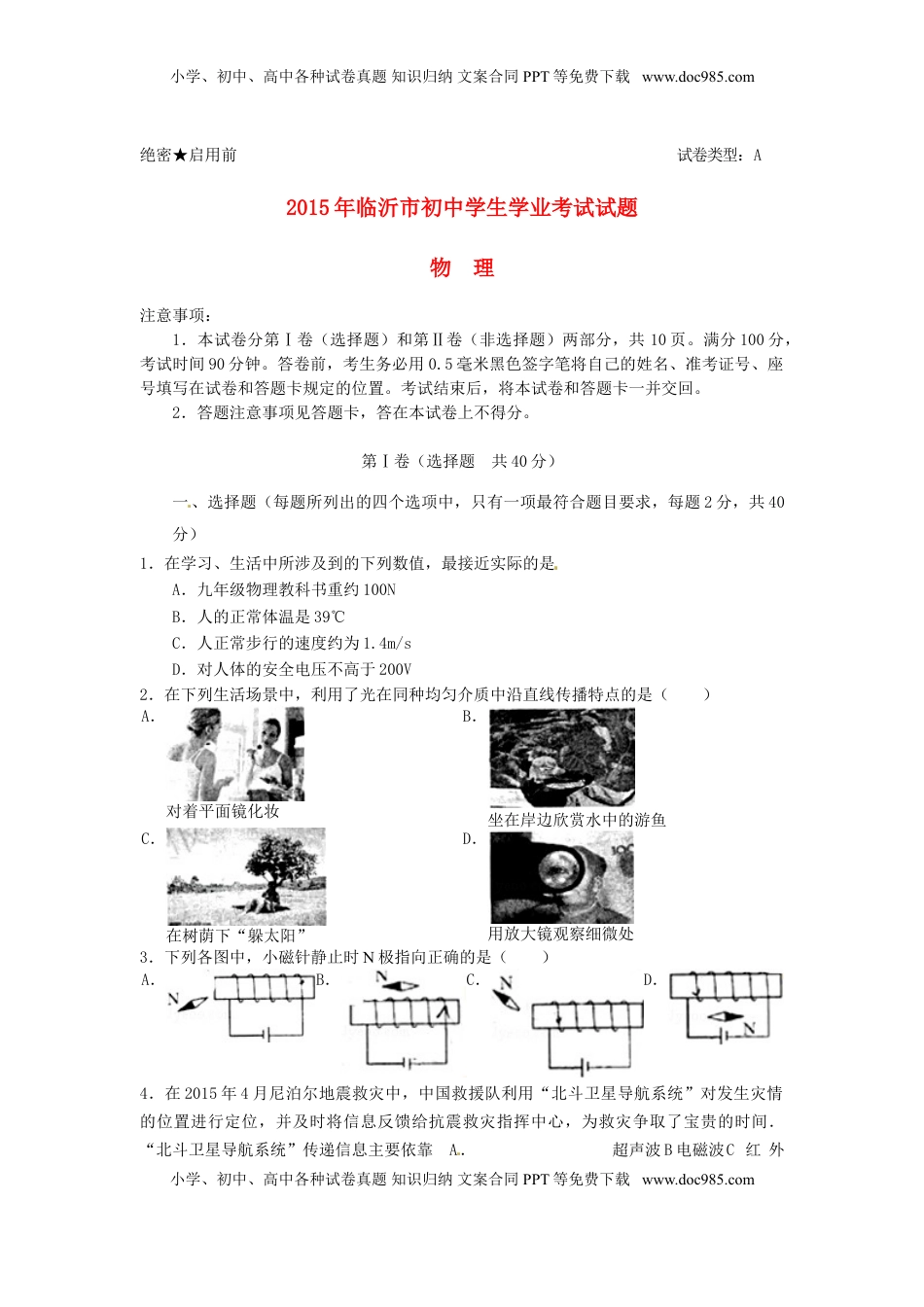 小学、初中、高中各种试卷真题 知识归纳 文案合同 PPT 等免费下载 www.doc985.com

绝密★启用前

试卷类型：A

2015 年临沂市初中学生学业考试试题

物 理

注意事项：

1．本试卷分第Ⅰ卷（选择题）和第Ⅱ卷（非选择题）两部分，共 10 页。满分 100 分，考试时间 90 分钟。答卷前，考生务必用 0.5 毫米黑色签字笔将自己的姓名、准考证号、座号填写在试卷和答题卡规定的位置。考试结束后，将本试卷和答题卡一并交回。

2．答题注意事项见答题卡，答在本试卷上不得分。

第Ⅰ卷（选择题 共 40 分）

一、选择题（每题所列出的四个选项中，只有一项最符合题目要求，每题 2 分，共 40 分）

1．在学习、生活中所涉及到的下列数值，最接近实际的是

A．九年级物理教科书重约 100N

B．人的正常体温是 39℃

C．人正常步行的速度约为 1.4m/s

D．对人体的安全电压不高于 200V

2．在下列生活场景中，利用了光在同种均匀介质中沿直线传播特点的是（ ）

A.

对着平面镜化妆

B.

坐在岸边欣赏水中的游鱼

C.

在树荫下“躲太阳”

D.

用放大镜观察细微处

3．下列各图中，小磁针静止时 N 极指向正确的是（ ）

A.

N

B.

N

C.

N

D.

N

4．在 2015 年 4 月尼泊尔地震救灾中，中国救援队利用“北斗卫星导航系统”对发生灾情的位置进行定位，并及时将信息反馈给抗震救灾指挥中心，为救灾争取了宝贵的时间．“北斗卫星导航系统”传递信息主要依靠 A. 超声波 B 电磁波 C 红 外

小学、初中、高中各种试卷真题 知识归纳 文案合同 PPT 等免费下载 www.doc985.com