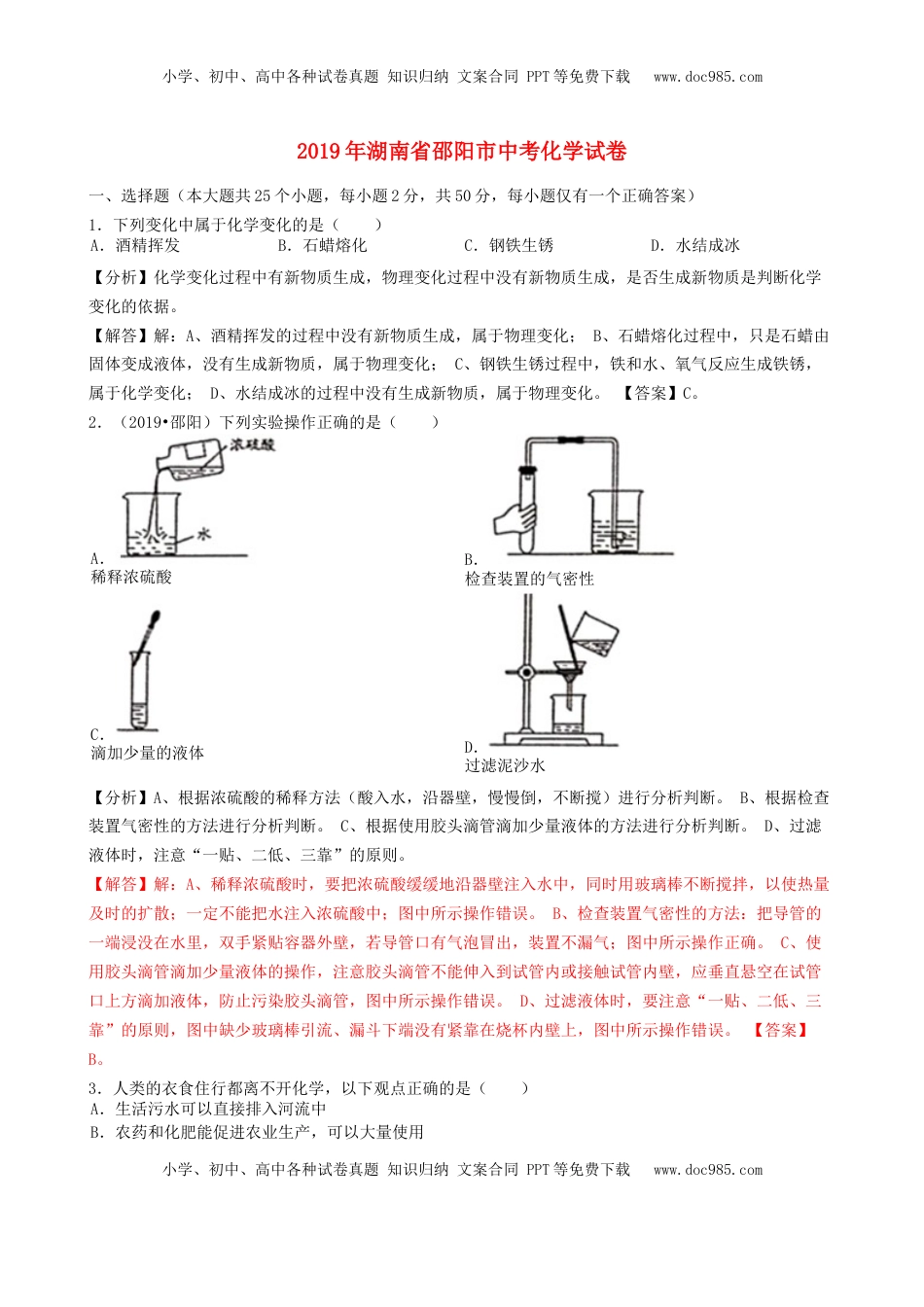 小学、初中、高中各种试卷真题 知识归纳 文案合同 PPT等免费下载 www.doc985.com

2019年湖南省邵阳市中考化学试卷

一、选择题（本大题共25个小题，每小题2分，共50分，每小题仅有一个正确答案）

1．下列变化中属于化学变化的是（　　）

A．酒精挥发　　B．石蜡熔化　　C．钢铁生锈　　D．水结成冰

【分析】化学变化过程中有新物质生成，物理变化过程中没有新物质生成，是否生成新物质是判断化学变化的依据。

【解答】解：A、酒精挥发的过程中没有新物质生成，属于物理变化； B、石蜡熔化过程中，只是石蜡由固体变成液体，没有生成新物质，属于物理变化； C、钢铁生锈过程中，铁和水、氧气反应生成铁锈，属于化学变化； D、水结成冰的过程中没有生成新物质，属于物理变化。 【答案】C。

2．（2019•邵阳）下列实验操作正确的是（　　）

浓硫酸

水

A．
稀释浓硫酸

B．
检查装置的气密性

C．
滴加少量的液体

D．
过滤泥沙水

【分析】A、根据浓硫酸的稀释方法（酸入水，沿器壁，慢慢倒，不断搅）进行分析判断。 B、根据检查装置气密性的方法进行分析判断。 C、根据使用胶头滴管滴加少量液体的方法进行分析判断。 D、过滤液体时，注意“一贴、二低、三靠”的原则。

【解答】解：A、稀释浓硫酸时，要把浓硫酸缓缓地沿器壁注入水中，同时用玻璃棒不断搅拌，以使热量及时的扩散；一定不能把水注入浓硫酸中；图中所示操作错误。 B、检查装置气密性的方法：把导管的一端浸没在水里，双手紧贴容器外壁，若导管口有气泡冒出，装置不漏气；图中所示操作正确。 C、使用胶头滴管滴加少量液体的操作，注意胶头滴管不能伸入到试管内或接触试管内壁，应垂直悬空在试管口上方滴加液体，防止污染胶头滴管，图中所示操作错误。 D、过滤液体时，要注意“一贴、二低、三靠”的原则，图中缺少玻璃棒引流、漏斗下端没有紧靠在烧杯内壁上，图中所示操作错误。 【答案】B。

3．人类的衣食住行都离不开化学，以下观点正确的是（　　）

A．生活污水可以直接排入河流中

B．农药和化肥能促进农业生产，可以大量使用

小学、初中、高中各种试卷真题 知识归纳 文案合同 PPT等免费下载 www.doc985.com