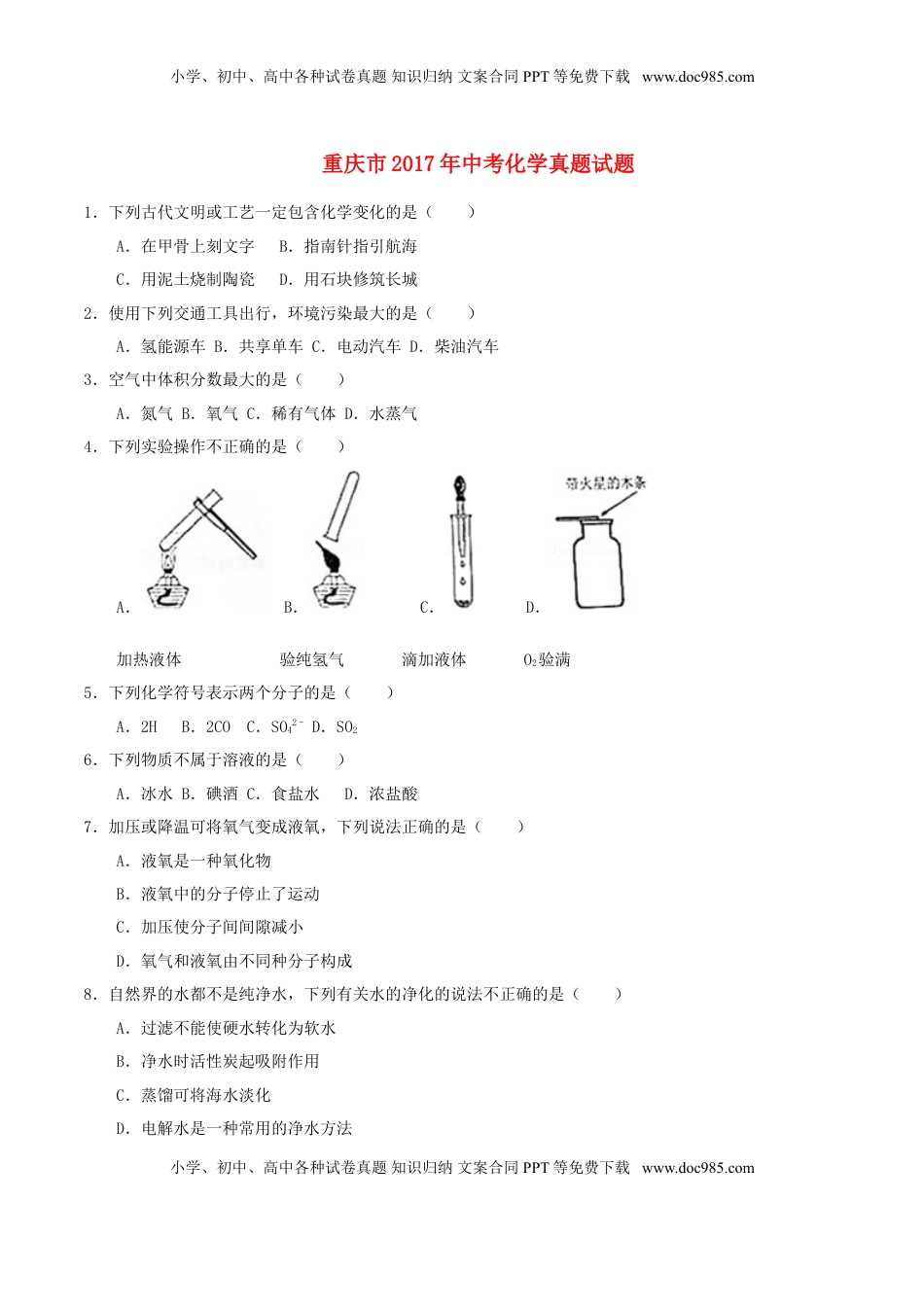 小学、初中、高中各种试卷真题 知识归纳 文案合同 PPT 等免费下载 www.doc985.com

重庆市 2017 年中考化学真题试题

1．下列古代文明或工艺一定包含化学变化的是（　　）

A．在甲骨上刻文字　B．指南针指引航海

C．用泥土烧制陶瓷　D．用石块修筑长城

2．使用下列交通工具出行，环境污染最大的是（　　）

A．氢能源车 B．共享单车 C．电动汽车 D．柴油汽车

3．空气中体积分数最大的是（　　）

A．氮气 B．氧气 C．稀有气体 D．水蒸气

4．下列实验操作不正确的是（　　）

带火星的木条

A．　B．　C．　D．

加热液体　验纯氢气　滴加液体　$O_2$验满

5．下列化学符号表示两个分子的是（　　）

A．2H　B．2CO　C．$SO_4^{2-}$ D．$SO_2$

6．下列物质不属于溶液的是（　　）

A．冰水 B．碘酒 C．食盐水　D．浓盐酸

7．加压或降温可将氧气变成液氧，下列说法正确的是（　　）

A．液氧是一种氧化物

B．液氧中的分子停止了运动

C．加压使分子间间隙减小

D．氧气和液氧由不同种分子构成

8．自然界的水都不是纯净水，下列有关水的净化的说法不正确的是（　　）

A．过滤不能使硬水转化为软水

B．净水时活性炭起吸附作用

C．蒸馏可将海水淡化

D．电解水是一种常用的净水方法

小学、初中、高中各种试卷真题 知识归纳 文案合同 PPT 等免费下载 www.doc985.com