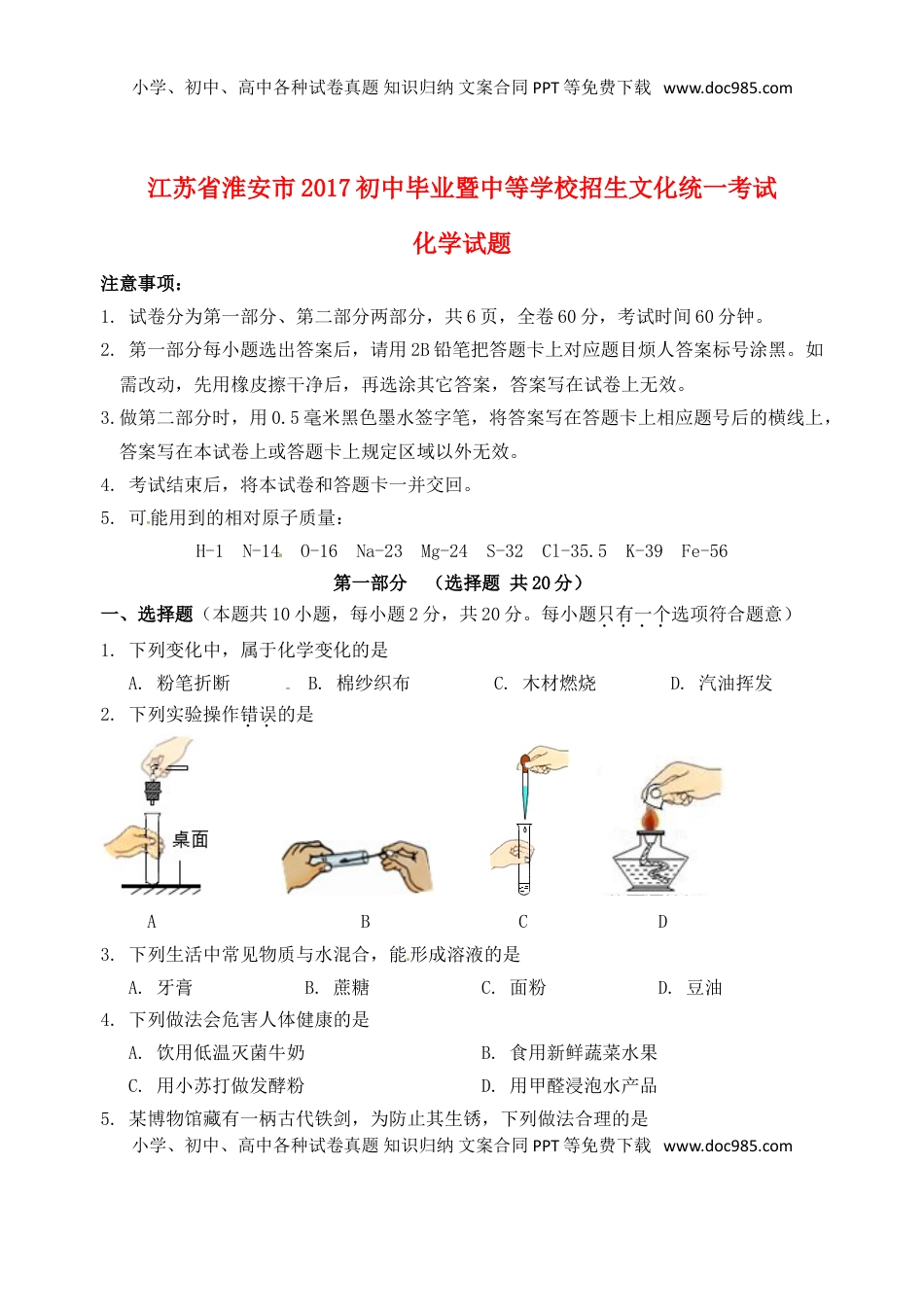 小学、初中、高中各种试卷真题 知识归纳 文案合同 PPT 等免费下载 www.doc985.com

江苏省淮安市2017初中毕业暨中等学校招生文化统一考试

化学试题

注意事项：

1. 试卷分为第一部分、第二部分两部分，共6页，全卷60分，考试时间60分钟。

2. 第一部分每小题选出答案后，请用2B铅笔把答题卡上对应题目烦人答案标号涂黑。如需改动，先用橡皮擦干净后，再选涂其它答案，答案写在试卷上无效。

3.做第二部分时，用0.5毫米黑色墨水签字笔，将答案写在答题卡上相应题号后的横线上，答案写在本试卷上或答题卡上规定区域以外无效。

4. 考试结束后，将本试卷和答题卡一并交回。

5. 可能用到的相对原子质量：

H-1 N-14 O-16 Na-23 Mg-24 S-32 Cl-35.5 K-39 Fe-56

第一部分 （选择题 共20分）

一、选择题（本题共10小题，每小题2分，共20分。每小题只有一个选项符合题意）

1. 下列变化中，属于化学变化的是

A. 粉笔折断 B. 棉纱织布 C. 木材燃烧 D. 汽油挥发

2. 下列实验操作错误的是

桌面

A B C D

3. 下列生活中常见物质与水混合，能形成溶液的是

A. 牙膏 B. 蔗糖 C. 面粉 D. 豆油

4. 下列做法会危害人体健康的是

A. 饮用低温灭菌牛奶 B. 食用新鲜蔬菜水果

C. 用小苏打做发酵粉 D. 用甲醛浸泡水产品

5. 某博物馆藏有一柄古代铁剑，为防止其生锈，下列做法合理的是

小学、初中、高中各种试卷真题 知识归纳 文案合同 PPT 等免费下载 www.doc985.com