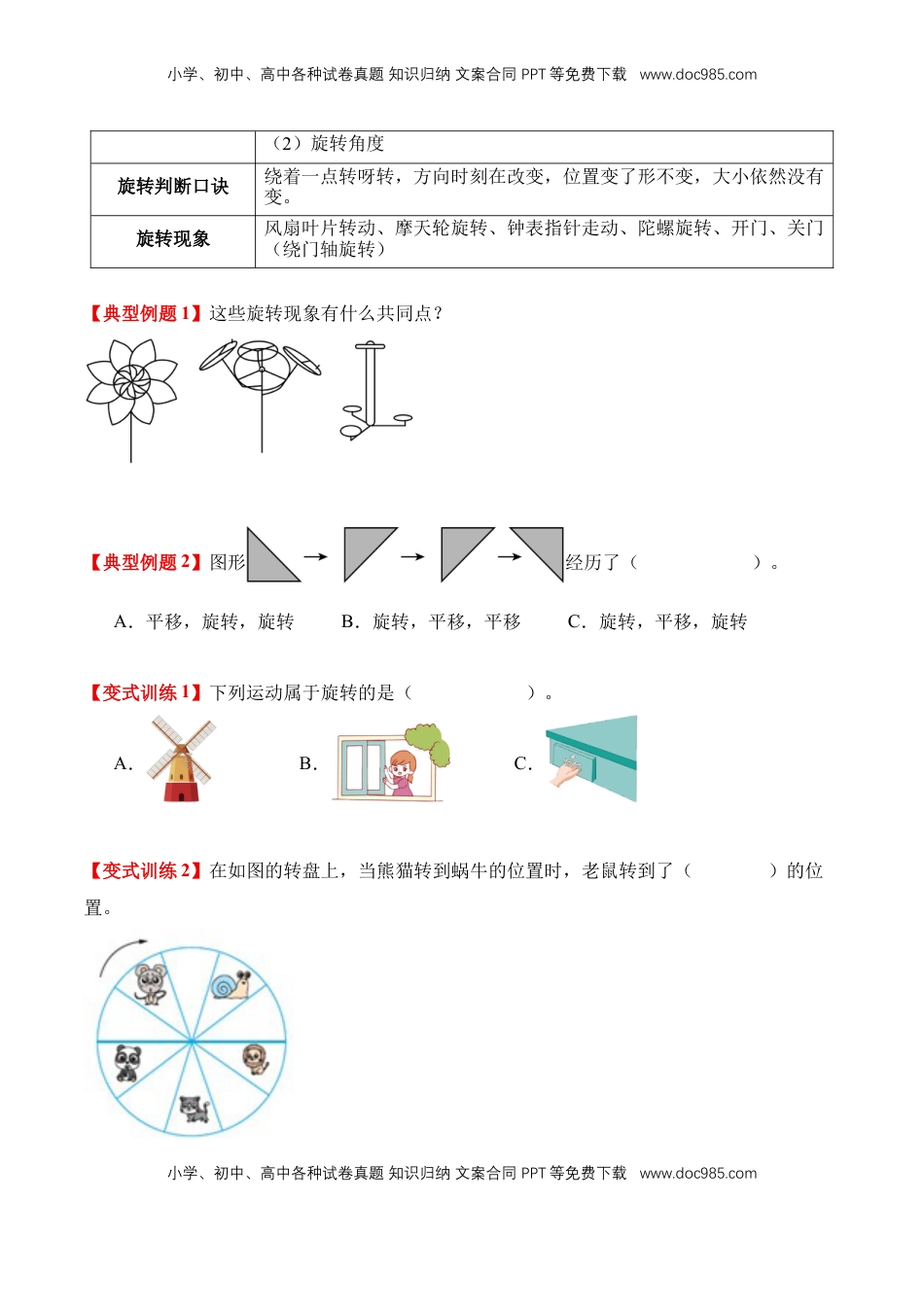 小学、初中、高中各种试卷真题 知识归纳 文案合同 PPT 等免费下载 www.doc985.com

| | （2）旋转角度 |
|---|---|
| 旋转判断口诀 | 绕着一点转呀转，方向时刻在改变，位置变了形不变，大小依然没有变。 |
| 旋转现象 | 风扇叶片转动、摩天轮旋转、钟表指针走动、陀螺旋转、开门、关门（绕门轴旋转） |

【典型例题 1】这些旋转现象有什么共同点？

【典型例题 2】图形 → → → 经历了（　　　　　）。

A．平移，旋转，旋转　　B．旋转，平移，平移　　C．旋转，平移，旋转

【变式训练 1】下列运动属于旋转的是（　　　　　）。

A．　　B．　　C．

【变式训练 2】在如图的转盘上，当熊猫转到蜗牛的位置时，老鼠转到了（　　　　）的位置。

小学、初中、高中各种试卷真题 知识归纳 文案合同 PPT 等免费下载 www.doc985.com