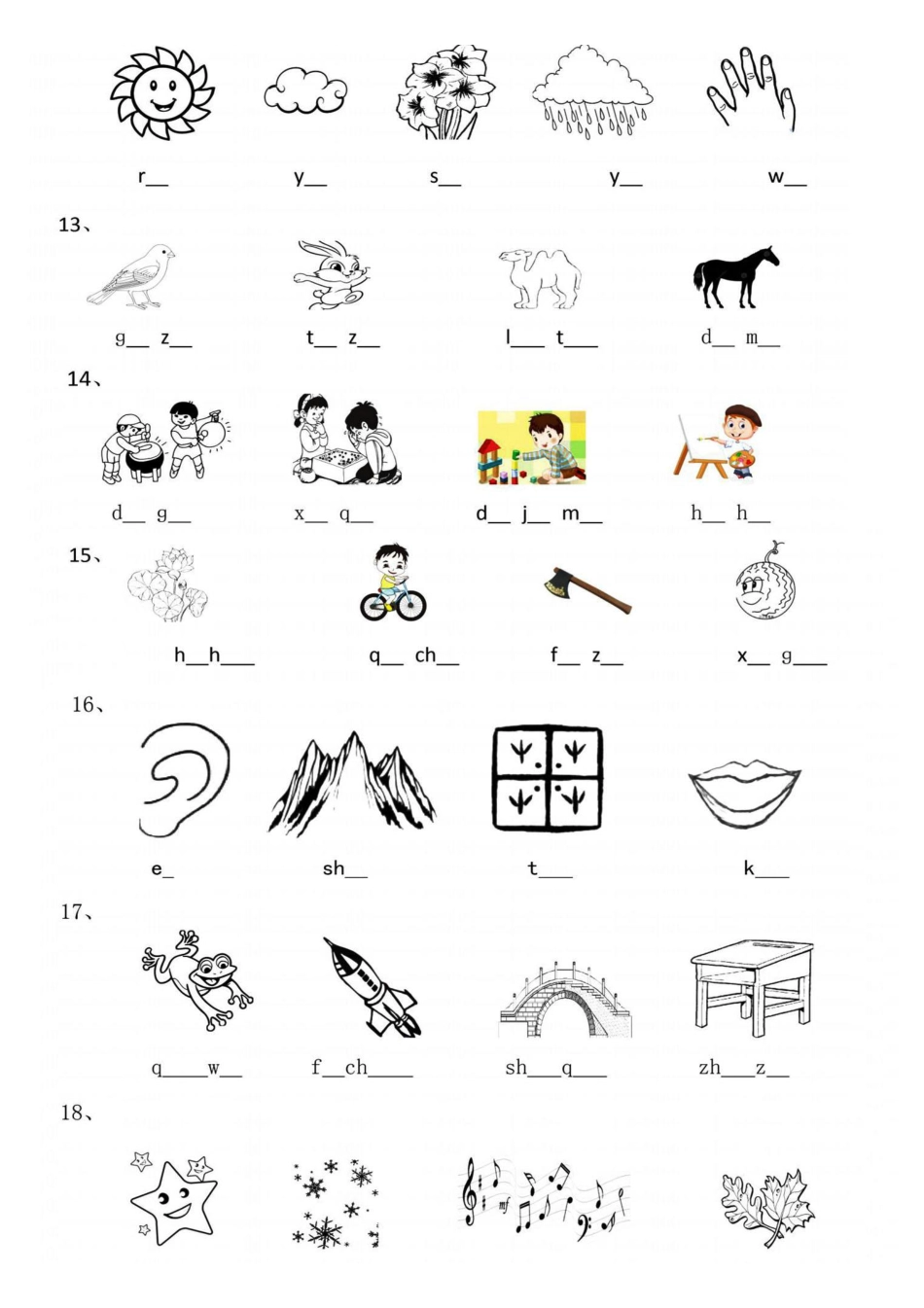 r__ y__ s__ y__ w__

13、

g__ z__ t__ z__ l___ t___ d__ m__

14、

d__ g__ x__ q__ d__ j__ m__ h__ h__

15、

h__h___ q__ ch__ f__ z__ x__ g___

16、

e_ sh__ t___ k___

17、

q____w__ f__ch____ sh___q___ zh___z__

18、