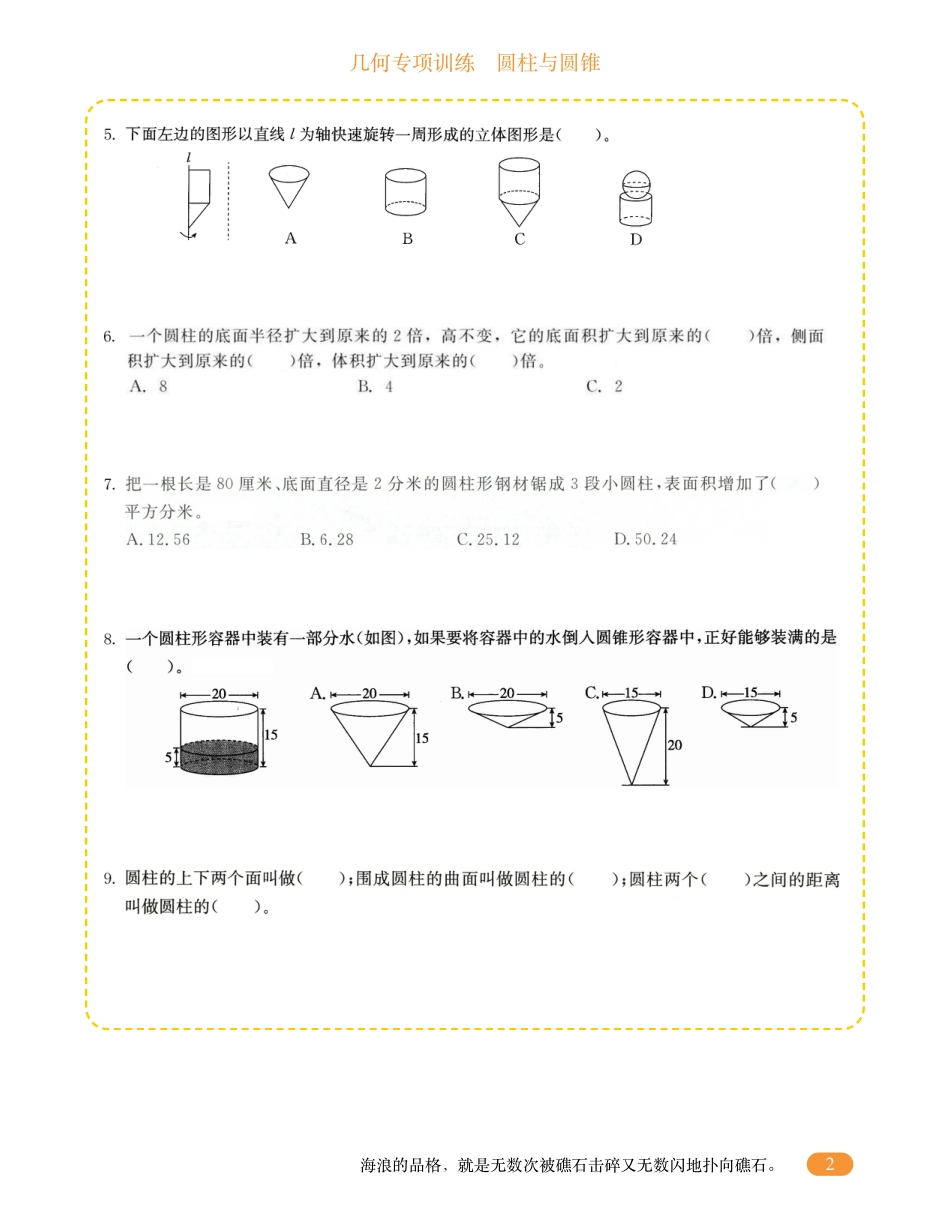 几何专项训练　圆柱与圆锥

5. 下面左边的图形以直线 $l$ 为轴快速旋转一周形成的立体图形是(　　)。

$l$

A　　B　　C　　D

6. 一个圆柱的底面半径扩大到原来的 2 倍，高不变，它的底面积扩大到原来的(　　)倍，侧面积扩大到原来的(　　)倍，体积扩大到原来的(　　)倍。
A. 8　　B. 4　　C. 2

7. 把一根长是 80 厘米、底面直径是 2 分米的圆柱形钢材锯成 3 段小圆柱，表面积增加了(　　)平方分米。
A. 12.56　　B. 6.28　　C. 25.12　　D. 50.24

8. 一个圆柱形容器中装有一部分水(如图)，如果要将容器中的水倒入圆锥形容器中，正好能够装满的是(　　)。

20　15　5　A. 20　15　B. 20　5　C. 15　20　D. 15　5

9. 圆柱的上下两个面叫做(　　)；围成圆柱的曲面叫做圆柱的(　　)；圆柱两个(　　)之间的距离叫做圆柱的(　　)。

海浪的品格，就是无数次被礁石击碎又无数闪地扑向礁石。　2