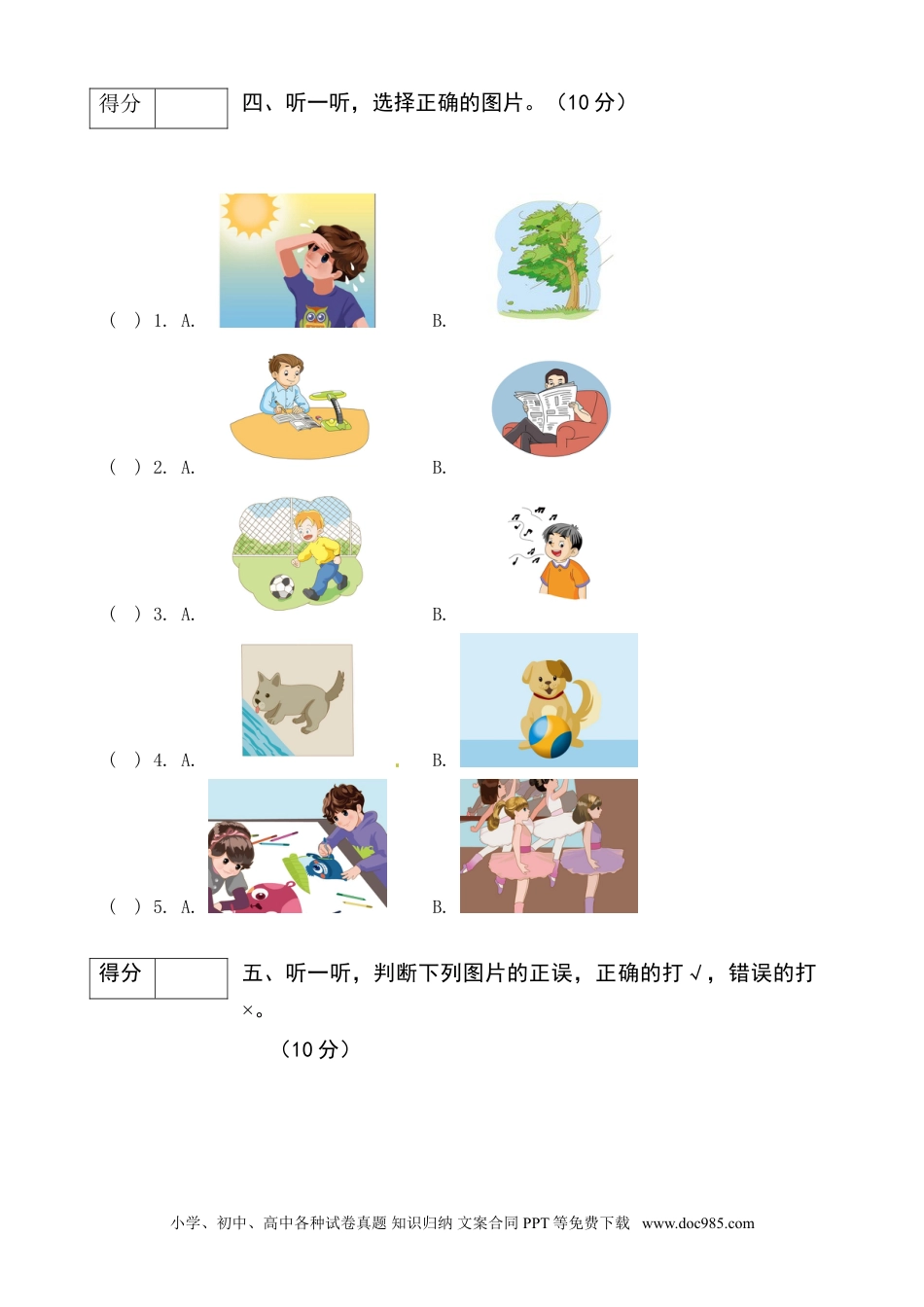 | 得分 | |
|---|---|

四、听一听，选择正确的图片。（10 分）

(　) 1. A.　　B.

(　) 2. A.　　B.

(　) 3. A.　　B.

(　) 4. A.　　B.

(　) 5. A.　　B.

| 得分 | |
|---|---|

五、听一听，判断下列图片的正误，正确的打 √，错误的打 ×。

（10 分）

小学、初中、高中各种试卷真题 知识归纳 文案合同 PPT 等免费下载 www.doc985.com