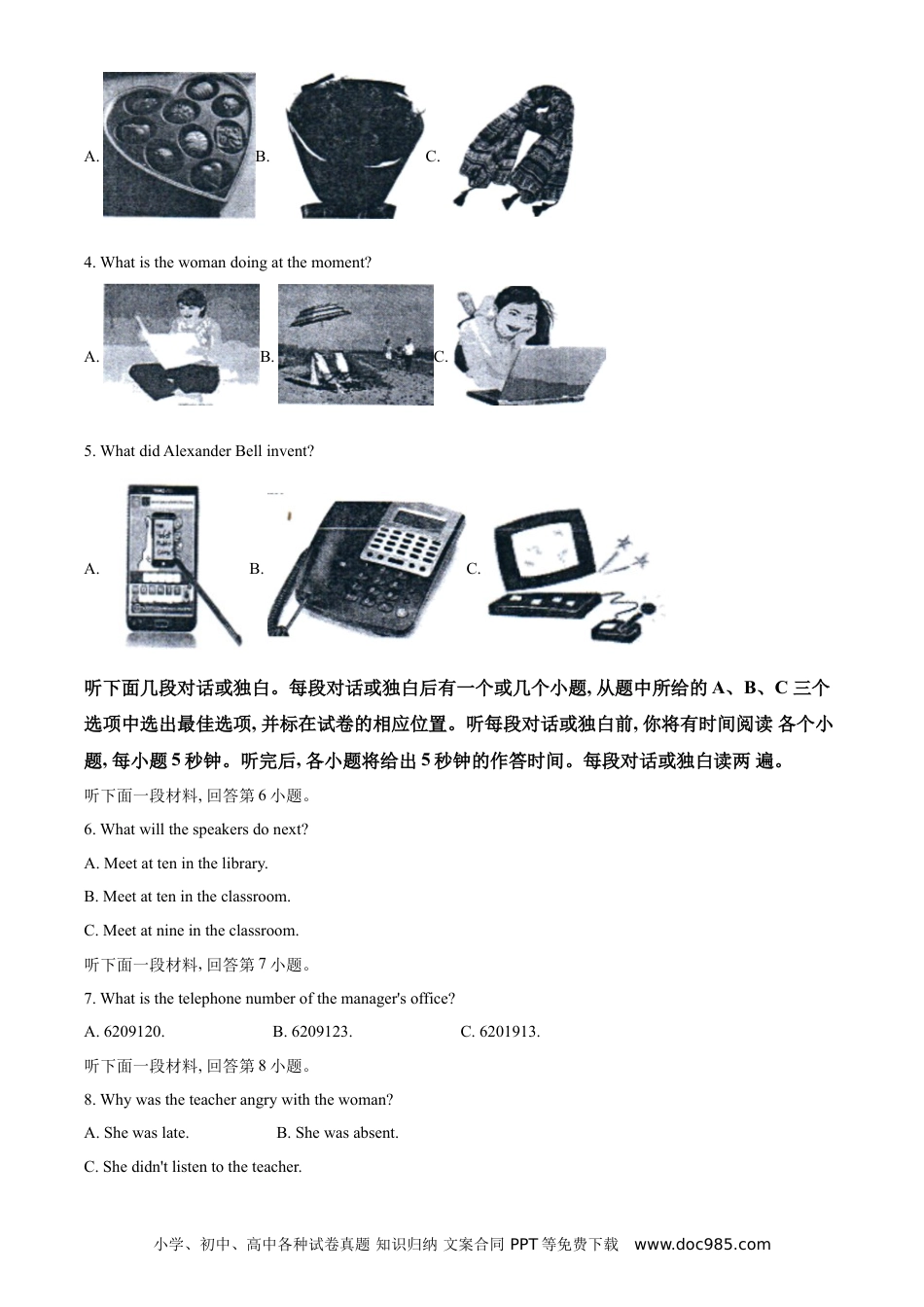 A. B. C.

4. What is the woman doing at the moment?

A. B. C.

5. What did Alexander Bell invent?

A. B. C.

听下面几段对话或独白。每段对话或独白后有一个或几个小题, 从题中所给的 A、B、C 三个选项中选出最佳选项, 并标在试卷的相应位置。听每段对话或独白前, 你将有时间阅读 各个小题, 每小题 5 秒钟。听完后, 各小题将给出 5 秒钟的作答时间。每段对话或独白读两 遍。

听下面一段材料, 回答第 6 小题。

6. What will the speakers do next?

A. Meet at ten in the library.

B. Meet at ten in the classroom.

C. Meet at nine in the classroom.

听下面一段材料, 回答第 7 小题。

7. What is the telephone number of the manager's office?

A. 6209120. B. 6209123. C. 6201913.

听下面一段材料, 回答第 8 小题。

8. Why was the teacher angry with the woman?

A. She was late. B. She was absent.

C. She didn't listen to the teacher.

小学、初中、高中各种试卷真题 知识归纳 文案合同 PPT 等免费下载 www.doc985.com