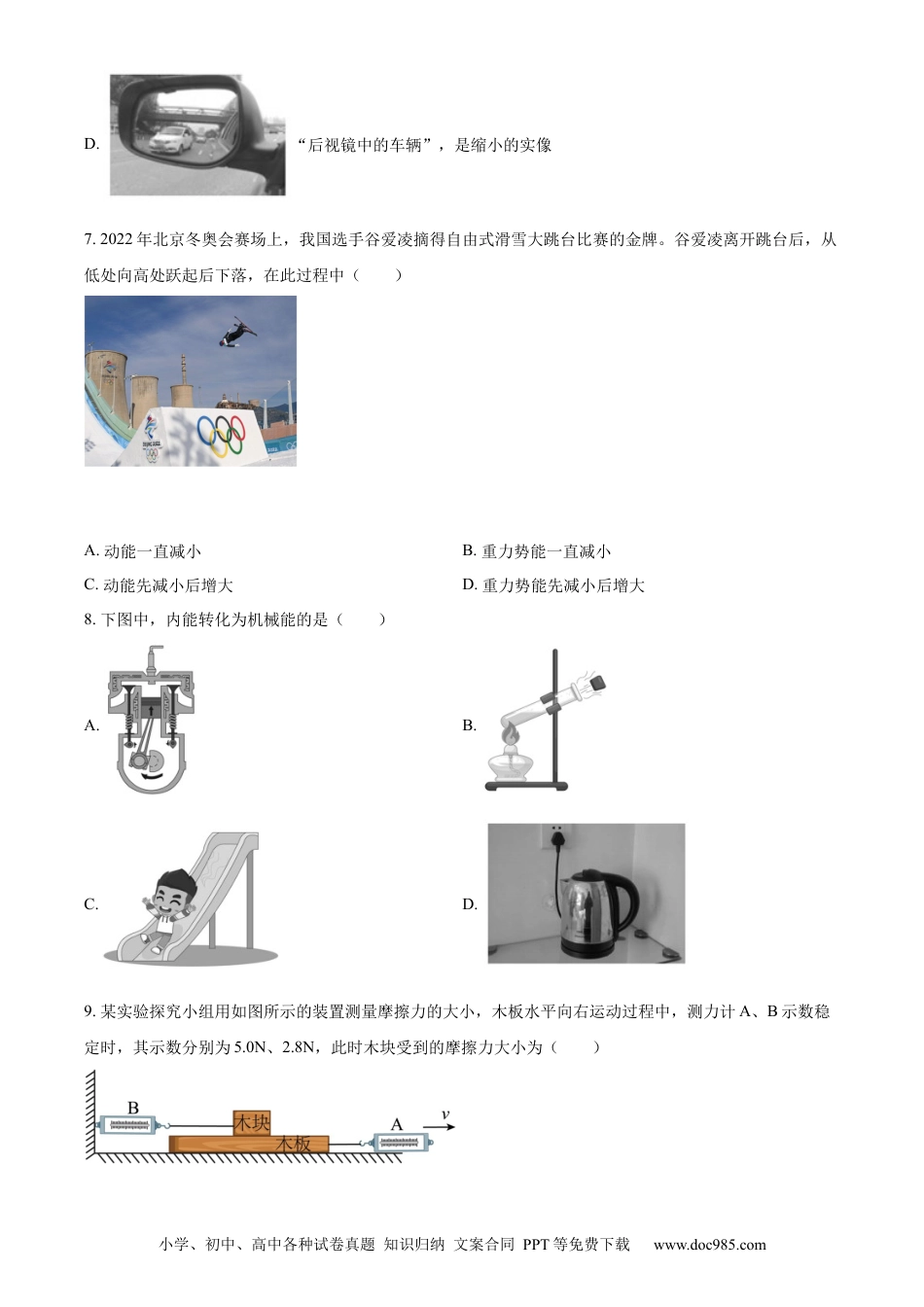 D. “后视镜中的车辆”，是缩小的实像

7. 2022 年北京冬奥会赛场上，我国选手谷爱凌摘得自由式滑雪大跳台比赛的金牌。谷爱凌离开跳台后，从低处向高处跃起后下落，在此过程中（　　）

A. 动能一直减小

B. 重力势能一直减小

C. 动能先减小后增大

D. 重力势能先减小后增大

8. 下图中，内能转化为机械能的是（　　）

A.

B.

C.

D.

9. 某实验探究小组用如图所示的装置测量摩擦力的大小，木板水平向右运动过程中，测力计 A、B 示数稳定时，其示数分别为 5.0N、2.8N，此时木块受到的摩擦力大小为（　　）

B 木块 木板 A $v$

小学、初中、高中各种试卷真题 知识归纳 文案合同 PPT 等免费下载 www.doc985.com