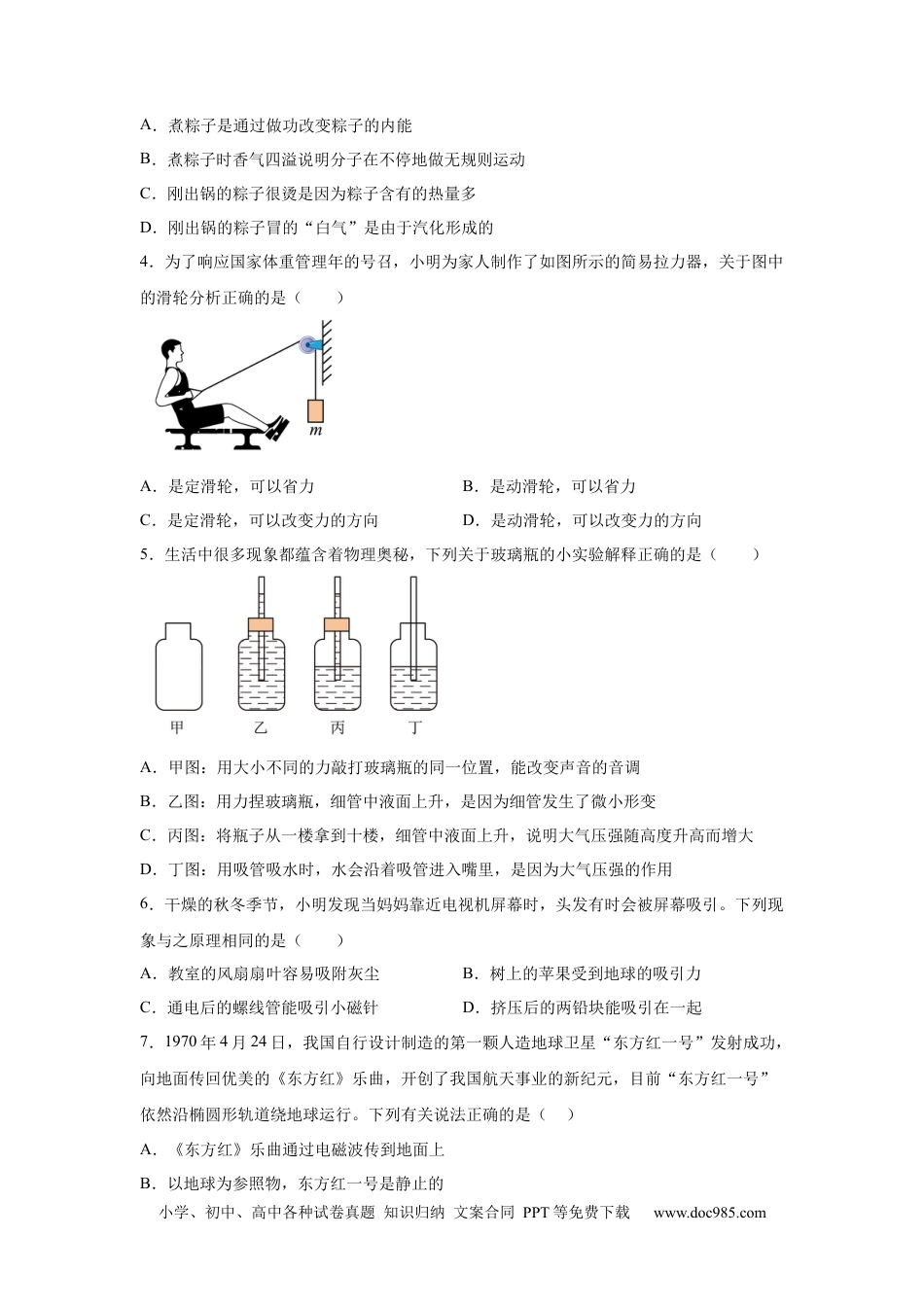 A．煮粽子是通过做功改变粽子的内能

B．煮粽子时香气四溢说明分子在不停地做无规则运动

C．刚出锅的粽子很烫是因为粽子含有的热量多

D．刚出锅的粽子冒的“白气”是由于汽化形成的

4．为了响应国家体重管理年的号召，小明为家人制作了如图所示的简易拉力器，关于图中的滑轮分析正确的是（　　）

$m$

A．是定滑轮，可以省力

B．是动滑轮，可以省力

C．是定滑轮，可以改变力的方向

D．是动滑轮，可以改变力的方向

5．生活中很多现象都蕴含着物理奥秘，下列关于玻璃瓶的小实验解释正确的是（　　）

甲　乙　丙　丁

A．甲图：用大小不同的力敲打玻璃瓶的同一位置，能改变声音的音调

B．乙图：用力捏玻璃瓶，细管中液面上升，是因为细管发生了微小形变

C．丙图：将瓶子从一楼拿到十楼，细管中液面上升，说明大气压强随高度升高而增大

D．丁图：用吸管吸水时，水会沿着吸管进入嘴里，是因为大气压强的作用

6．干燥的秋冬季节，小明发现当妈妈靠近电视机屏幕时，头发有时会被屏幕吸引。下列现象与之原理相同的是（　　）

A．教室的风扇扇叶容易吸附灰尘

B．树上的苹果受到地球的吸引力

C．通电后的螺线管能吸引小磁针

D．挤压后的两铅块能吸引在一起

7．1970年4月24日，我国自行设计制造的第一颗人造地球卫星“东方红一号”发射成功，向地面传回优美的《东方红》乐曲，开创了我国航天事业的新纪元，目前“东方红一号”依然沿椭圆形轨道绕地球运行。下列有关说法正确的是（　）

A．《东方红》乐曲通过电磁波传到地面上

B．以地球为参照物，东方红一号是静止的

小学、初中、高中各种试卷真题 知识归纳 文案合同 PPT等免费下载　www.doc985.com