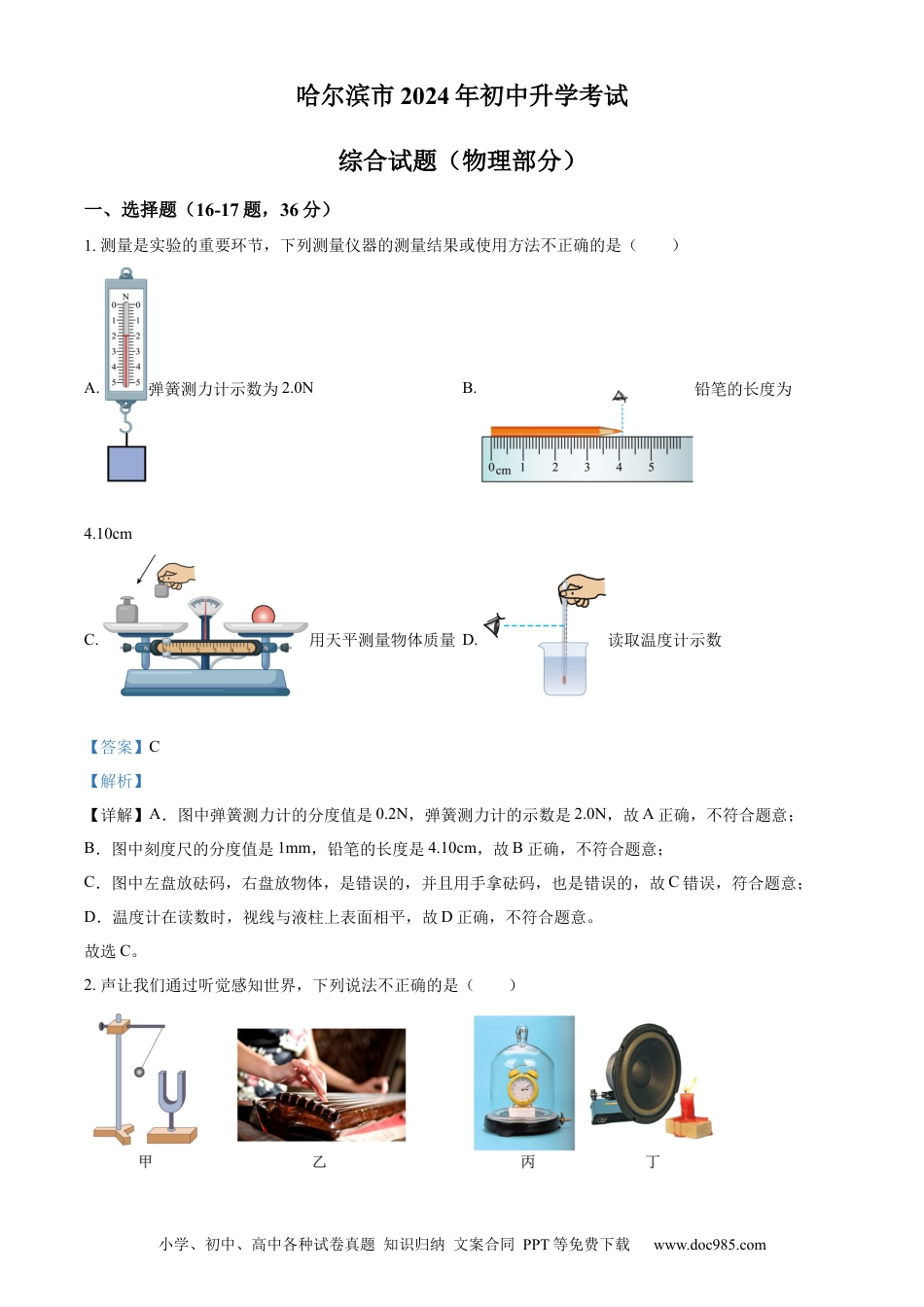 哈尔滨市 2024 年初中升学考试

综合试题（物理部分）

一、选择题（16-17 题，36 分）

1. 测量是实验的重要环节，下列测量仪器的测量结果或使用方法不正确的是（　　）

N
0 0
1 1
2 2
3 3
4 4
5 5

A. 弹簧测力计示数为 2.0N

B. 铅笔的长度为 4.10cm

0cm 1 2 3 4 5

C. 用天平测量物体质量

D. 读取温度计示数

【答案】C

【解析】

【详解】A．图中弹簧测力计的分度值是 0.2N，弹簧测力计的示数是 2.0N，故 A 正确，不符合题意；

B．图中刻度尺的分度值是 1mm，铅笔的长度是 4.10cm，故 B 正确，不符合题意；

C．图中左盘放砝码，右盘放物体，是错误的，并且用手拿砝码，也是错误的，故 C 错误，符合题意；

D．温度计在读数时，视线与液柱上表面相平，故 D 正确，不符合题意。

故选 C。

2. 声让我们通过听觉感知世界，下列说法不正确的是（　　）

甲　乙　丙　丁

小学、初中、高中各种试卷真题 知识归纳 文案合同 PPT 等免费下载　www.doc985.com