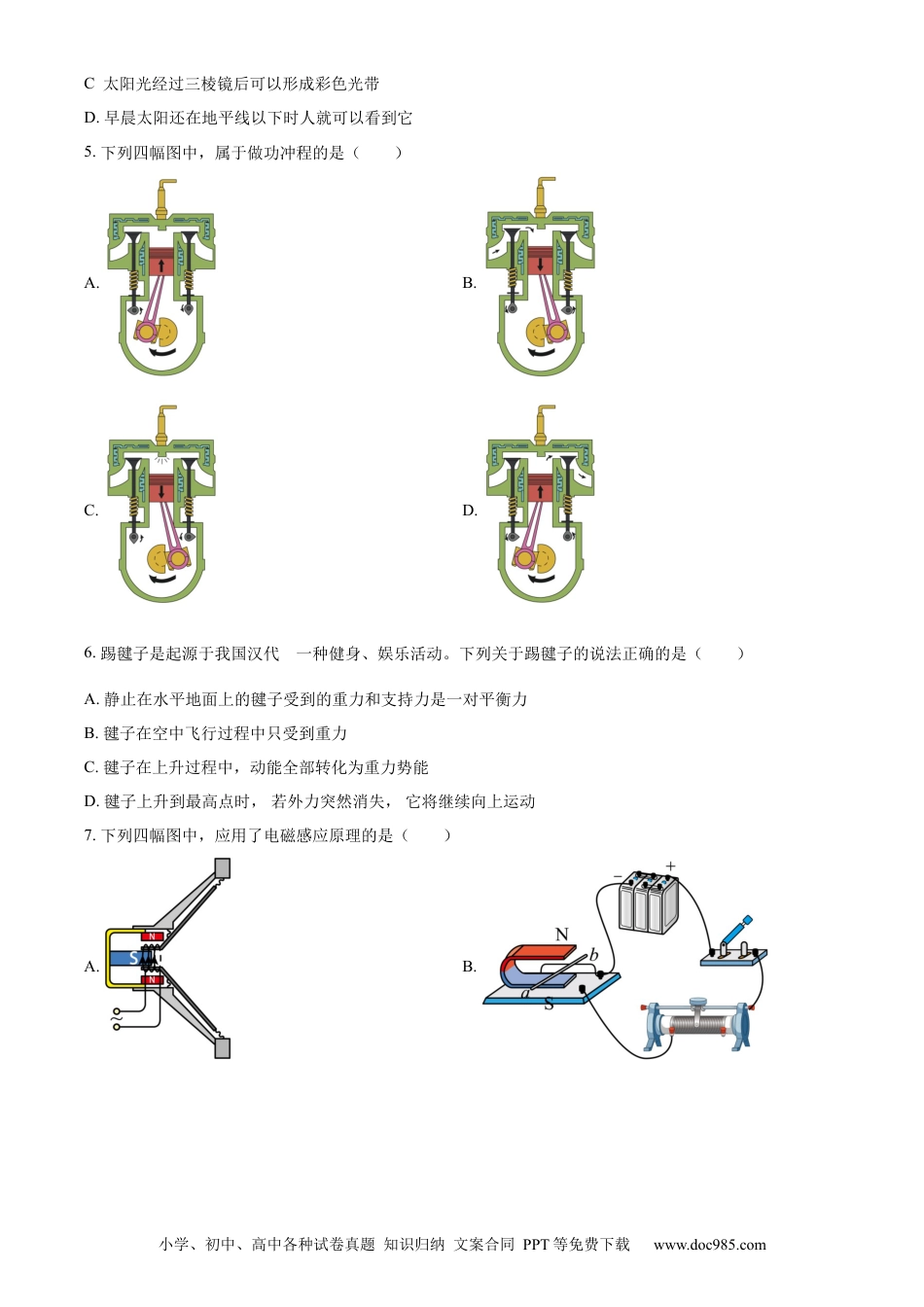 C 太阳光经过三棱镜后可以形成彩色光带

D. 早晨太阳还在地平线以下时人就可以看到它

5. 下列四幅图中，属于做功冲程的是（　　）

A.

B.

C.

D.

6. 踢毽子是起源于我国汉代　一种健身、娱乐活动。下列关于踢毽子的说法正确的是（　　）

A. 静止在水平地面上的毽子受到的重力和支持力是一对平衡力

B. 毽子在空中飞行过程中只受到重力

C. 毽子在上升过程中，动能全部转化为重力势能

D. 毽子上升到最高点时， 若外力突然消失， 它将继续向上运动

7. 下列四幅图中，应用了电磁感应原理的是（　　）

A.
N
S
N
~

B.
N
b
a
S
−
+

小学、初中、高中各种试卷真题 知识归纳 文案合同 PPT 等免费下载　www.doc985.com